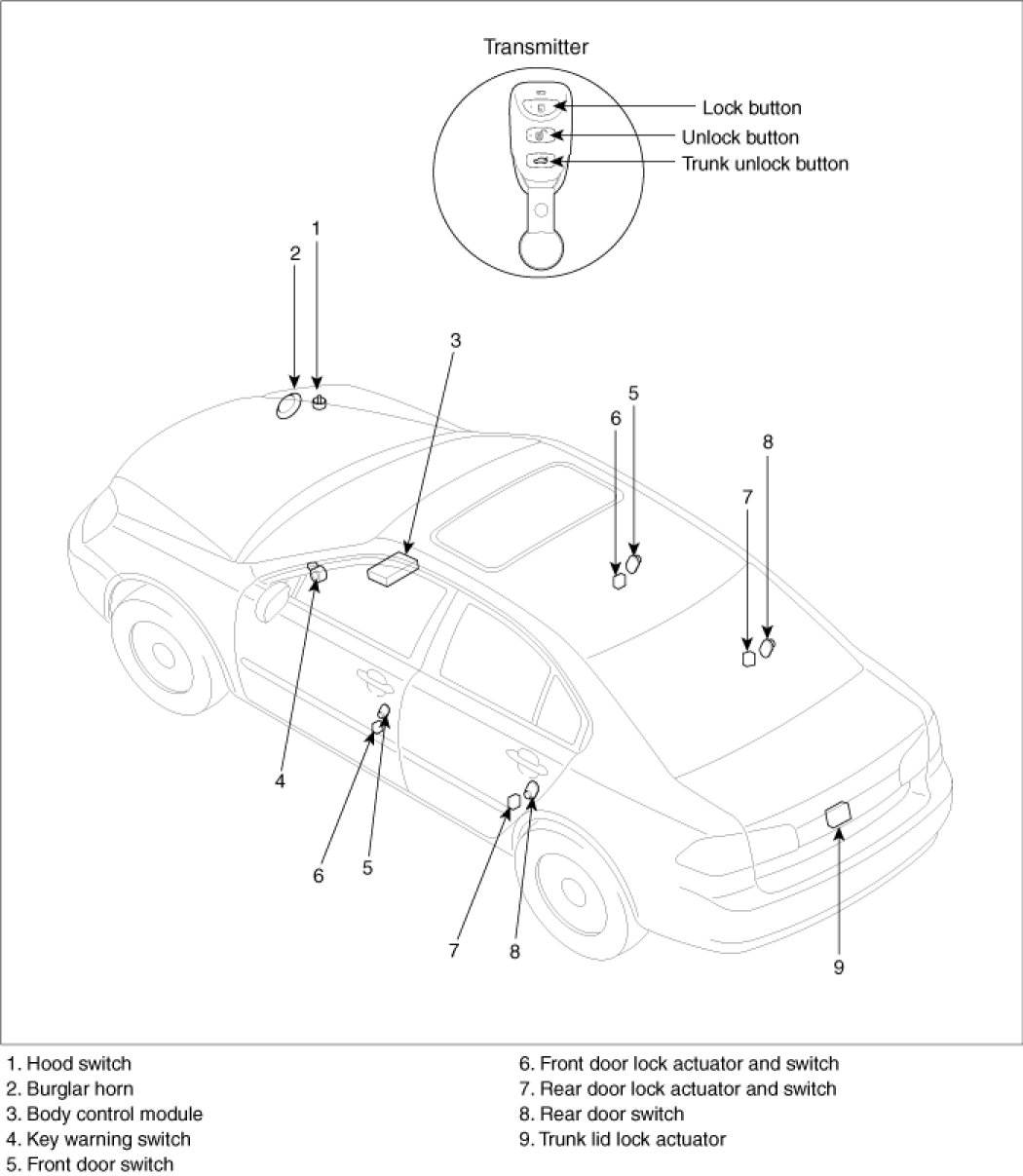 Transmitter

Lock button

Unlock button

Trunk unlock button

1

2

3

5

6

8

7

4

6

5

7

8

9

1. Hood switch
2. Burglar horn
3. Body control module
4. Key warning switch
5. Front door switch

6. Front door lock actuator and switch
7. Rear door lock actuator and switch
8. Rear door switch
9. Trunk lid lock actuator