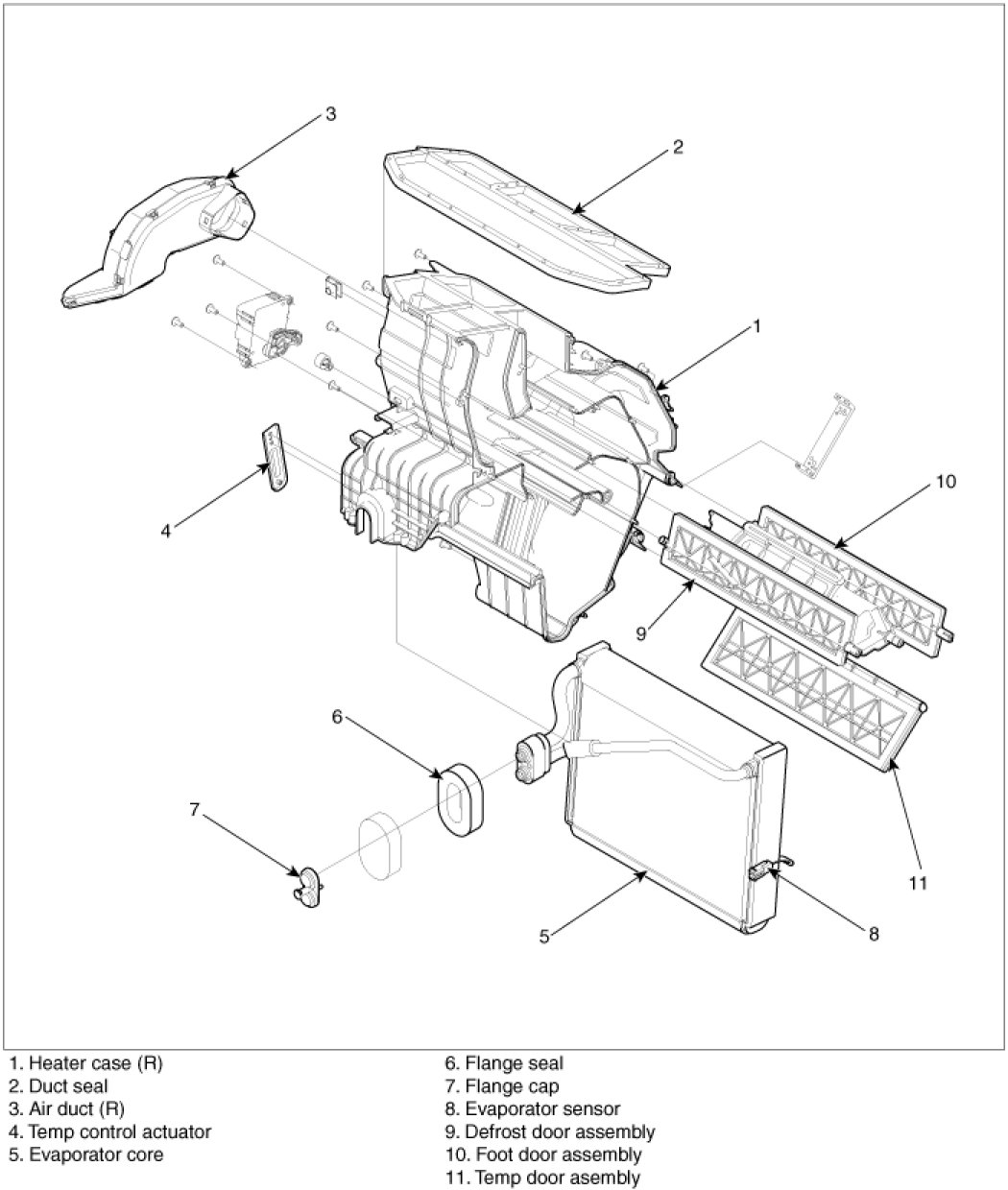 3
2
1
10
4
9
6
7
11
5
8

1. Heater case (R)
2. Duct seal
3. Air duct (R)
4. Temp control actuator
5. Evaporator core

6. Flange seal
7. Flange cap
8. Evaporator sensor
9. Defrost door assembly
10. Foot door assembly
11. Temp door asembly