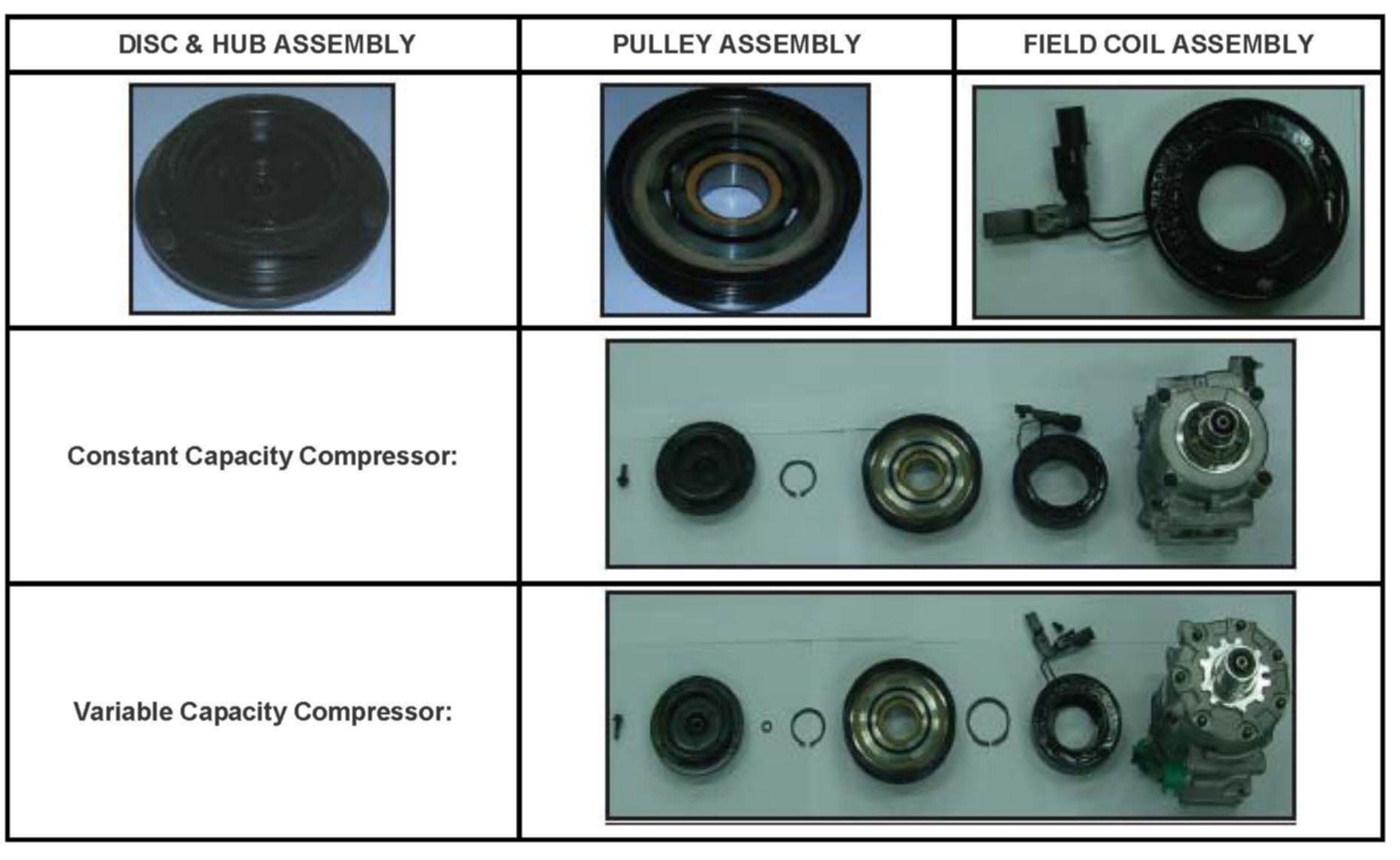 | DISC & HUB ASSEMBLY | PULLEY ASSEMBLY | FIELD COIL ASSEMBLY |
|---|---|---|
| | | |
| Constant Capacity Compressor: | | |
| Variable Capacity Compressor: | | |