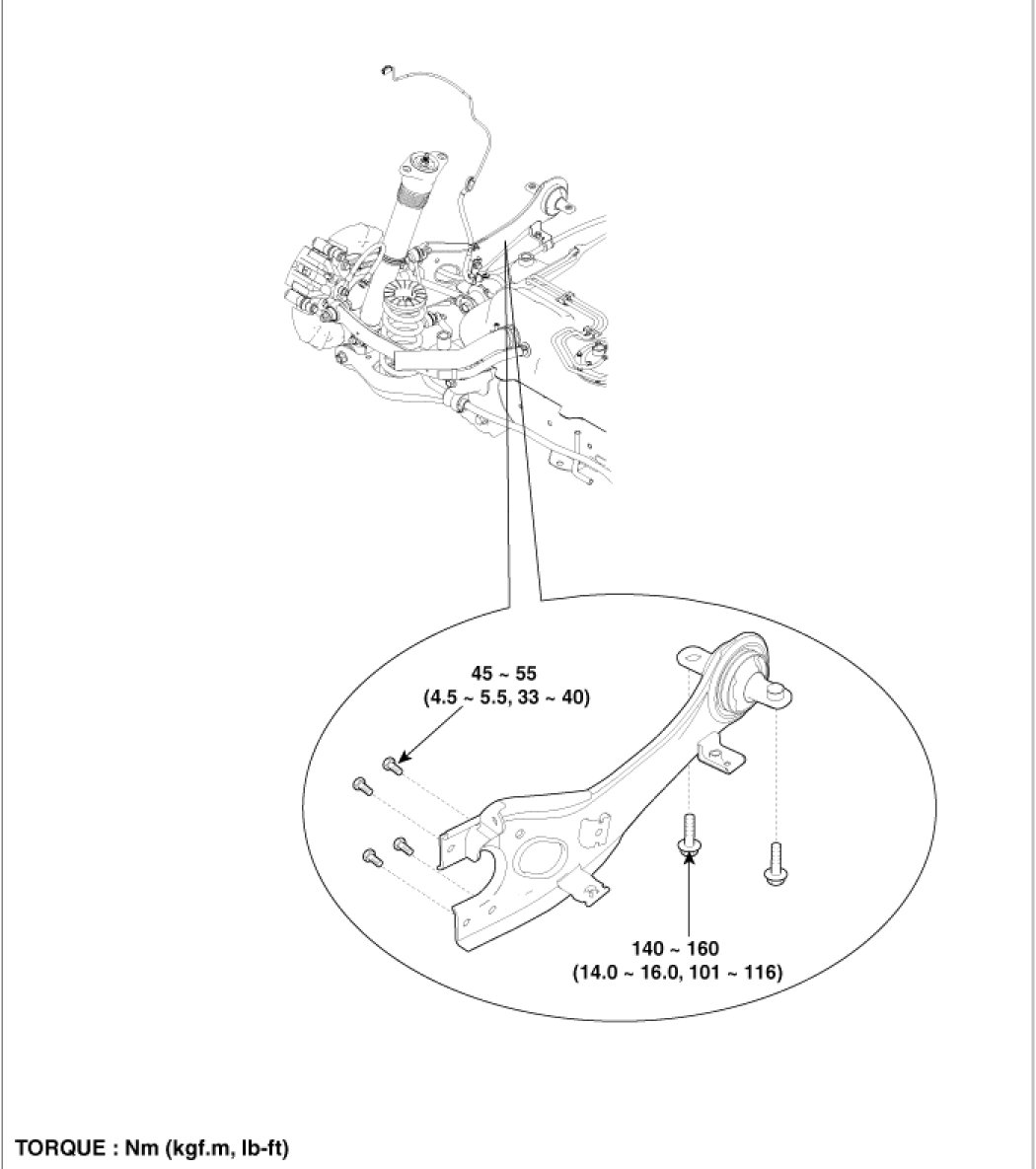 45 ~ 55
(4.5 ~ 5.5, 33 ~ 40)

140 ~ 160
(14.0 ~ 16.0, 101 ~ 116)

TORQUE : Nm (kgf.m, lb-ft)