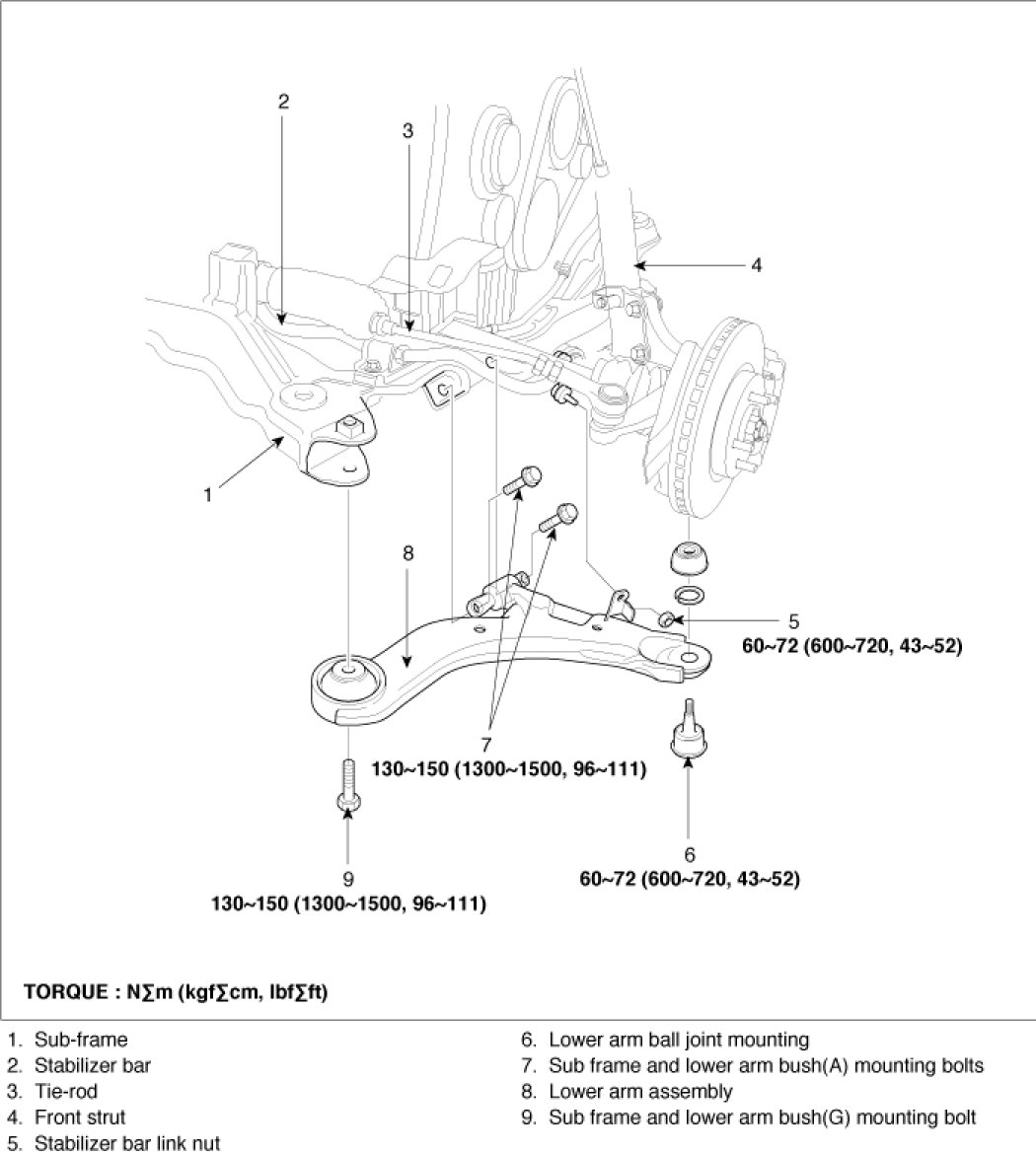 2

3

4

1

8

5
60~72 (600~720, 43~52)

7
130~150 (1300~1500, 96~111)

6
60~72 (600~720, 43~52)

9
130~150 (1300~1500, 96~111)

TORQUE : N∑m (kgf∑cm, lbf∑ft)

1. Sub-frame
2. Stabilizer bar
3. Tie-rod
4. Front strut
5. Stabilizer bar link nut

6. Lower arm ball joint mounting
7. Sub frame and lower arm bush(A) mounting bolts
8. Lower arm assembly
9. Sub frame and lower arm bush(G) mounting bolt