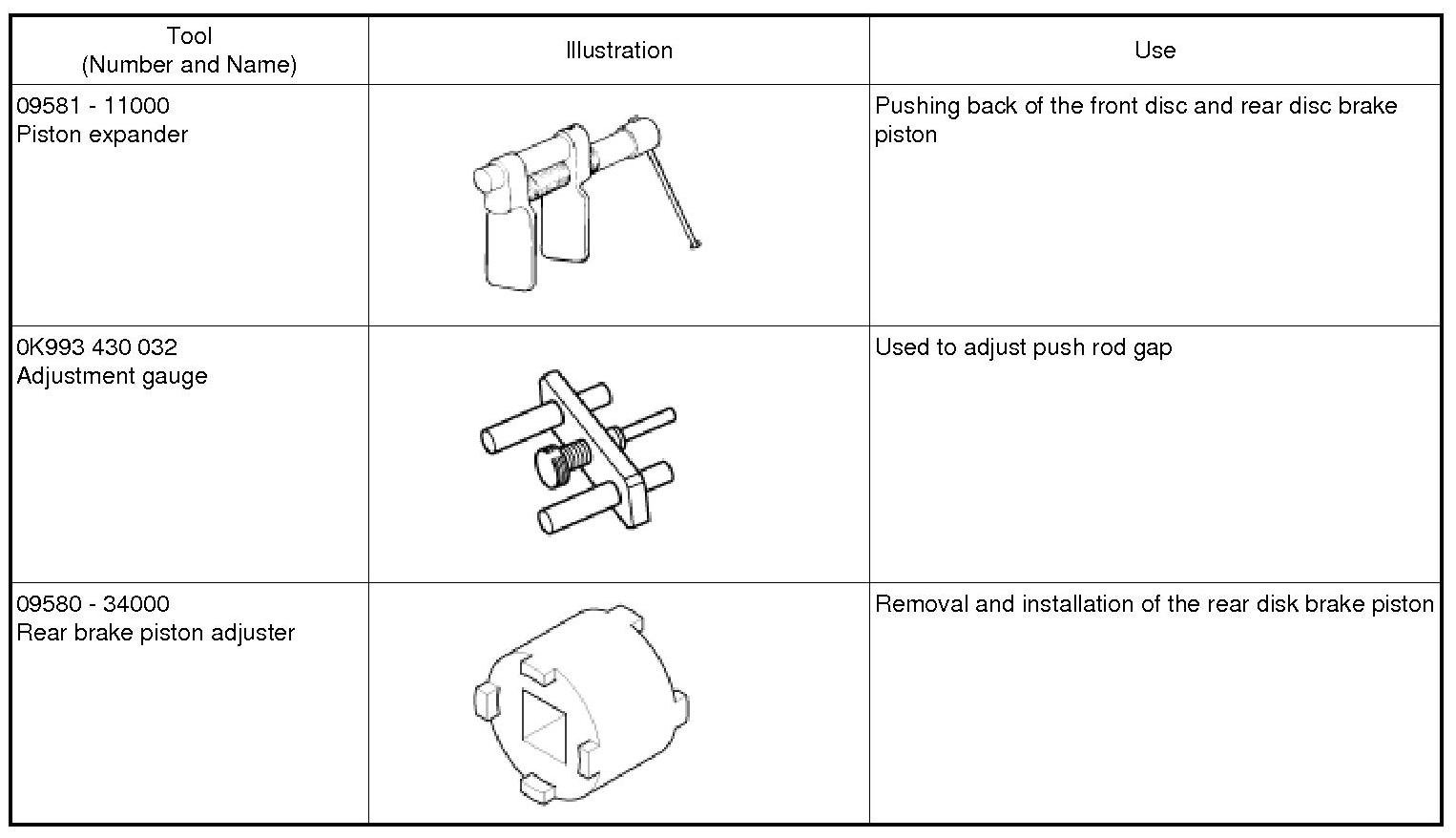 | Tool (Number and Name) | Illustration | Use |
|---|---|---|
| 09581 - 11000 Piston expander | | Pushing back of the front disc and rear disc brake piston |
| 0K993 430 032 Adjustment gauge | | Used to adjust push rod gap |
| 09580 - 34000 Rear brake piston adjuster | | Removal and installation of the rear disk brake piston |