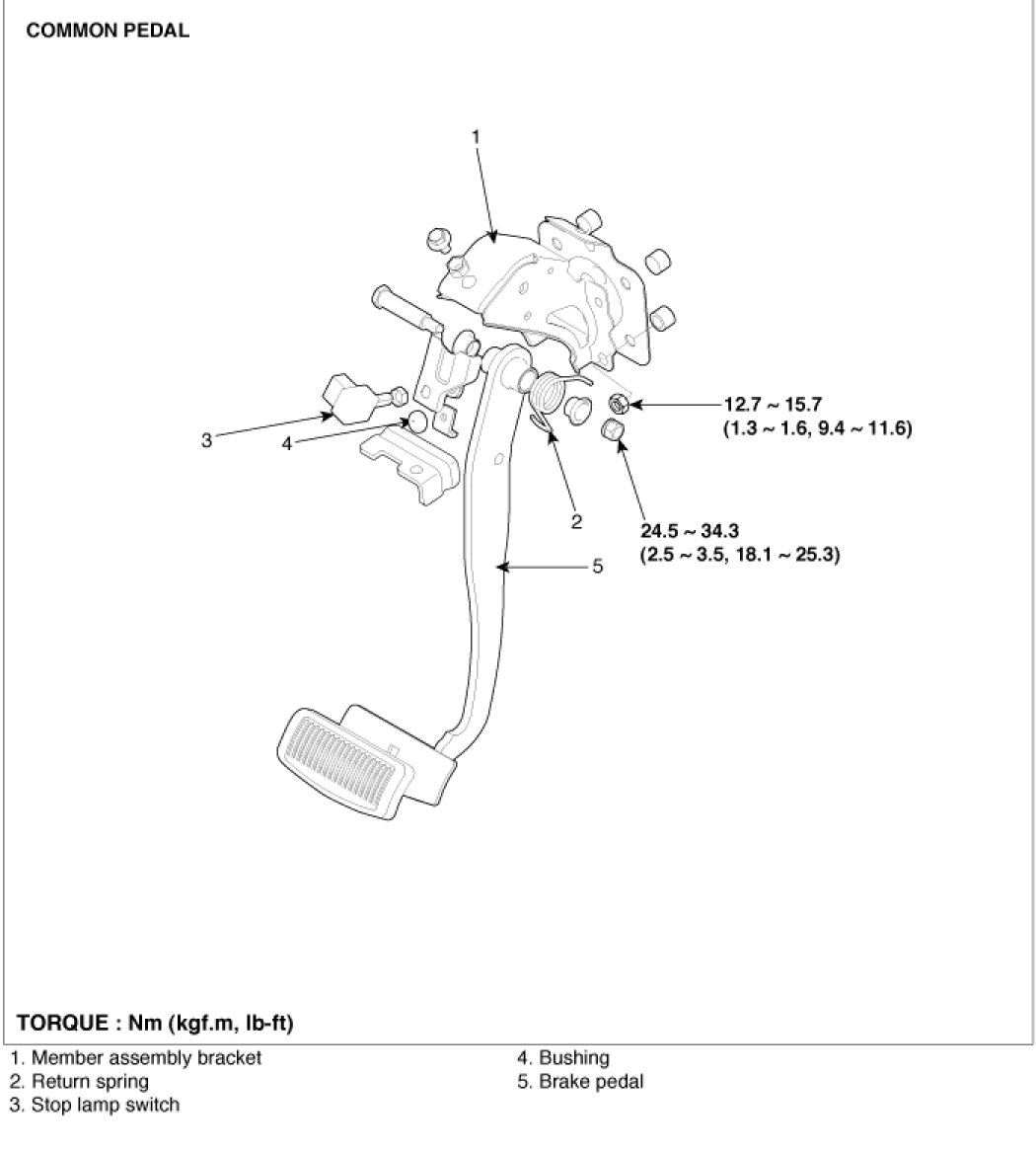 COMMON PEDAL

1

3

4

2

5

12.7 ~ 15.7
(1.3 ~ 1.6, 9.4 ~ 11.6)

24.5 ~ 34.3
(2.5 ~ 3.5, 18.1 ~ 25.3)

TORQUE : Nm (kgf.m, lb-ft)

1. Member assembly bracket
2. Return spring
3. Stop lamp switch

4. Bushing
5. Brake pedal