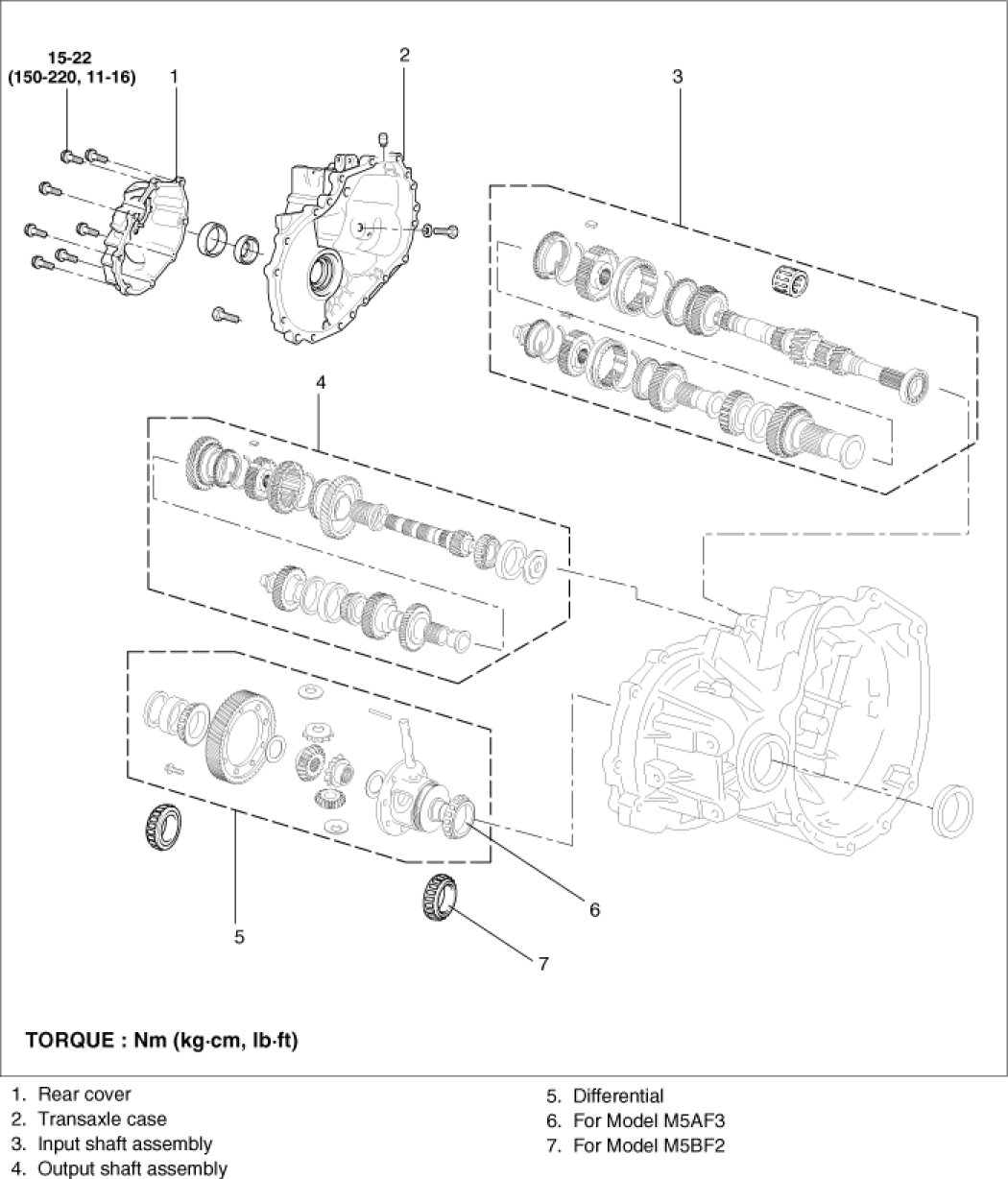 15-22
(150-220, 11-16)

1

2

3

4

5

6

7

TORQUE : Nm (kg·cm, lb·ft)

1. Rear cover
2. Transaxle case
3. Input shaft assembly
4. Output shaft assembly

5. Differential
6. For Model M5AF3
7. For Model M5BF2