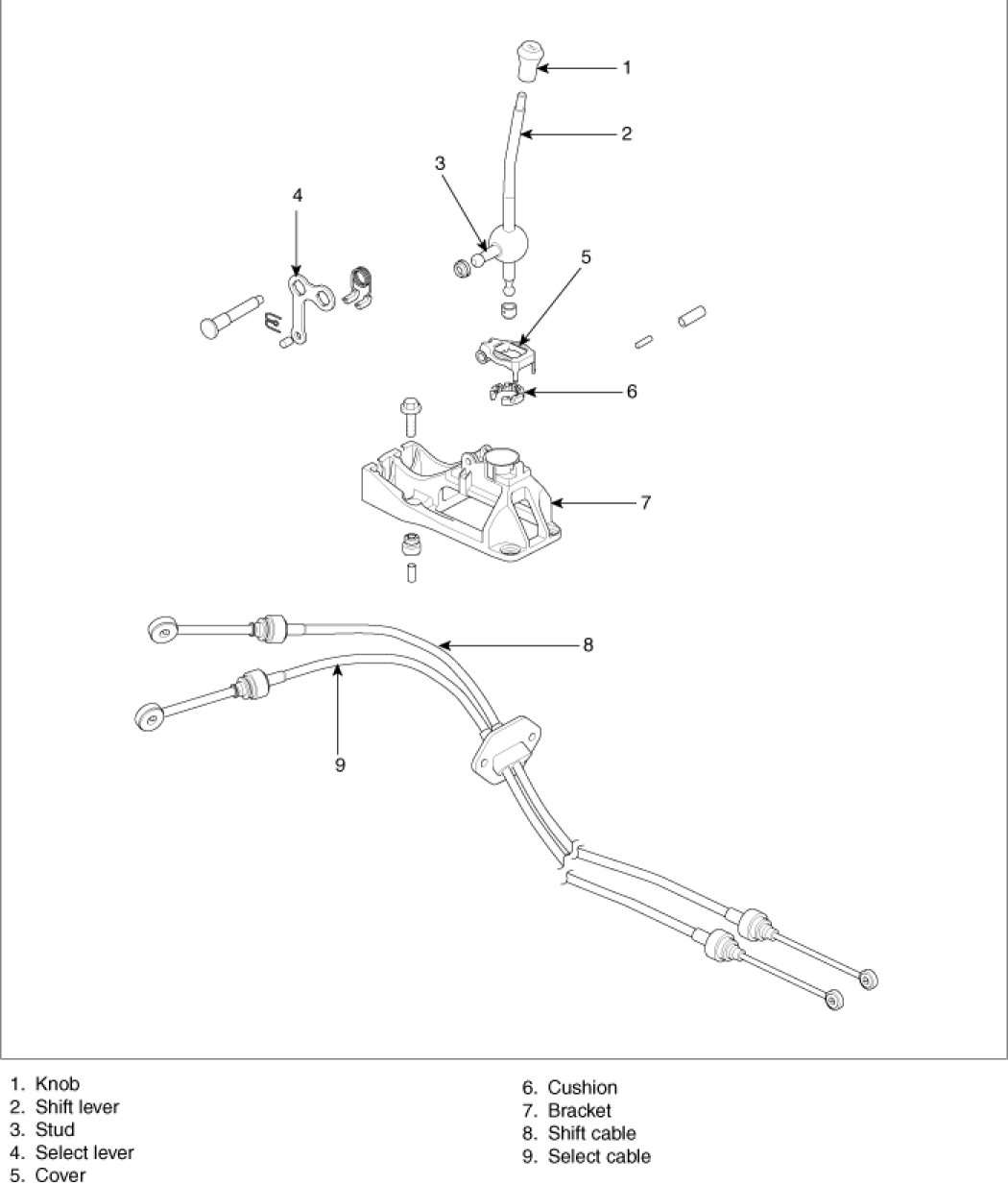 1
2
3
4
5
6
7
8
9

1. Knob
2. Shift lever
3. Stud
4. Select lever
5. Cover

6. Cushion
7. Bracket
8. Shift cable
9. Select cable