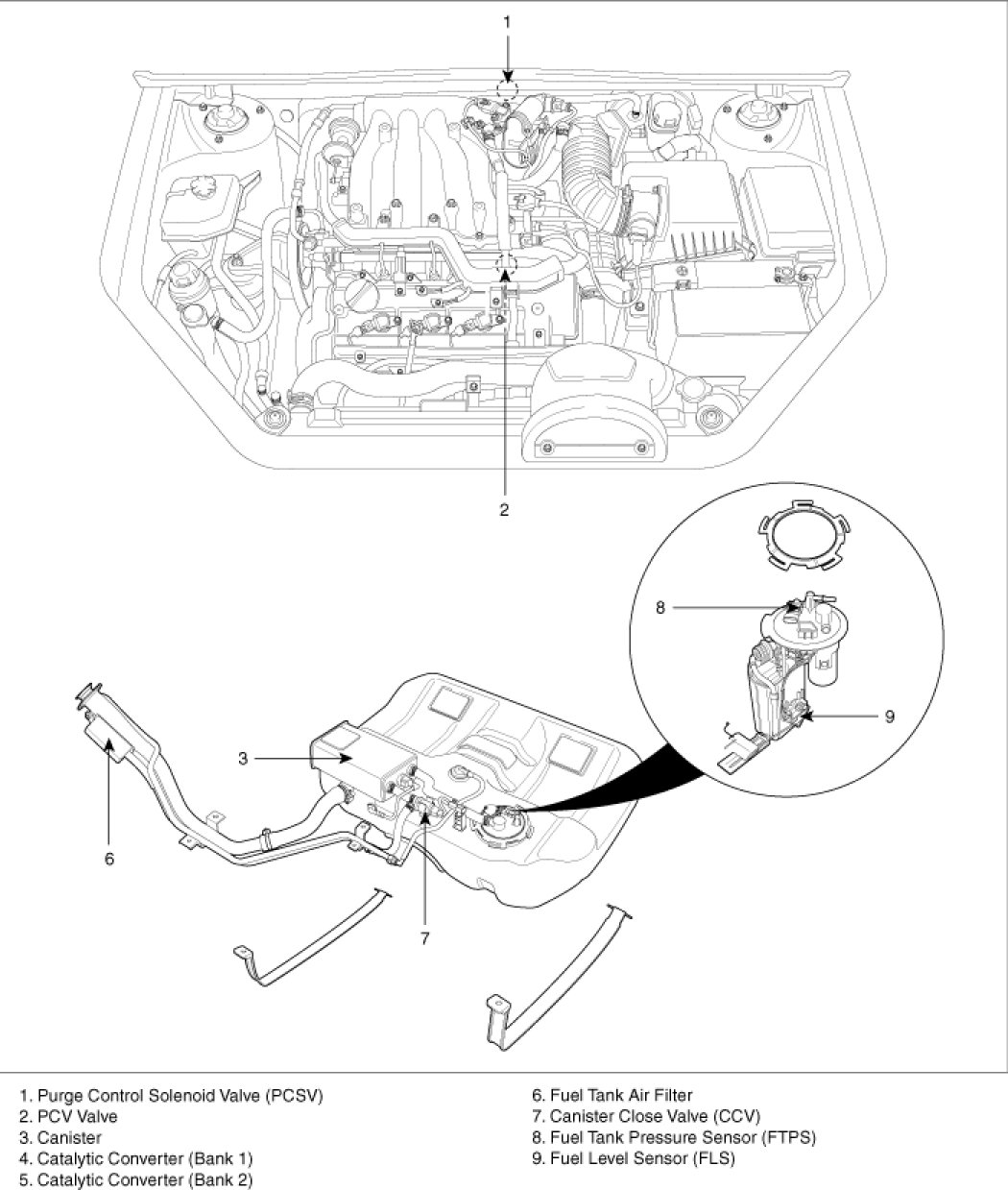 1

2

8

9

3

6

7

1. Purge Control Solenoid Valve (PCSV)
2. PCV Valve
3. Canister
4. Catalytic Converter (Bank 1)
5. Catalytic Converter (Bank 2)

6. Fuel Tank Air Filter
7. Canister Close Valve (CCV)
8. Fuel Tank Pressure Sensor (FTPS)
9. Fuel Level Sensor (FLS)