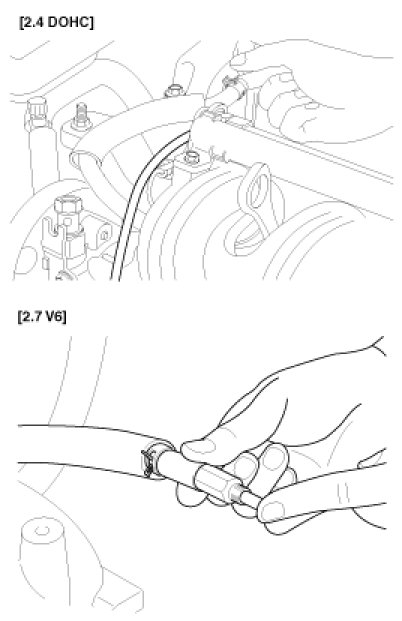 [2.4 DOHC]

[2.7 V6]