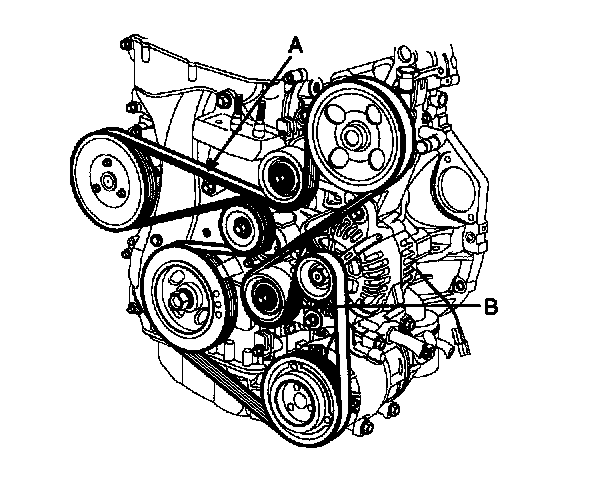 A
B