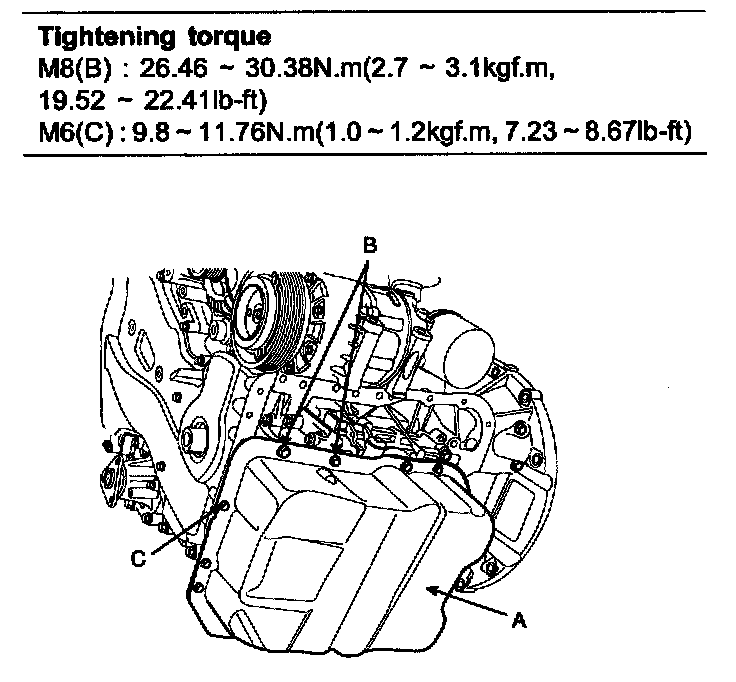 **Tightening torque**
M8(B) : 26.46 ~ 30.38N.m(2.7 ~ 3.1kgf.m, 19.52 ~ 22.41lb-ft)
M6(C) : 9.8 ~ 11.76N.m(1.0 ~ 1.2kgf.m, 7.23 ~ 8.67lb-ft)

B

C

A