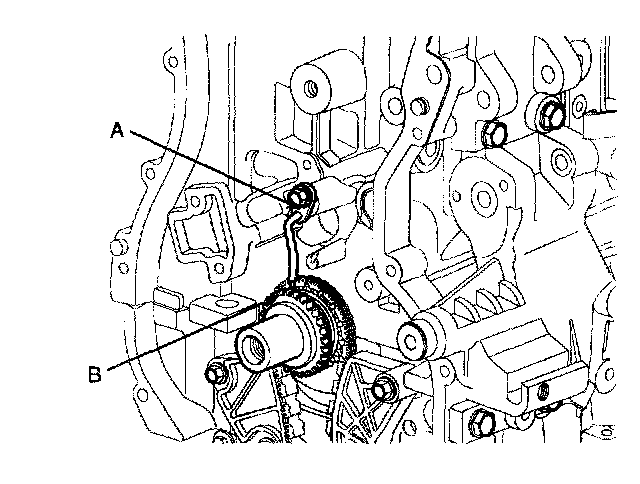 A

B