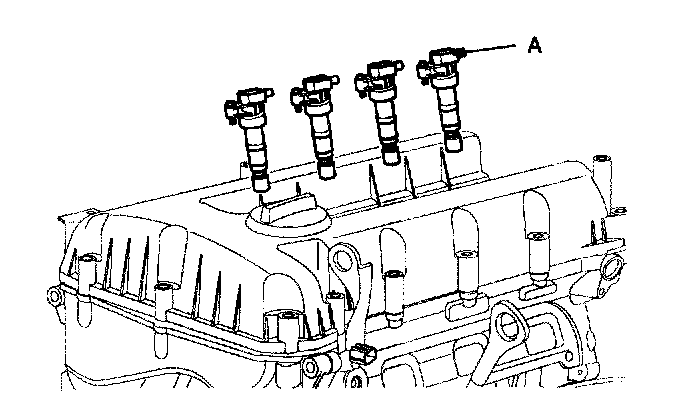 A