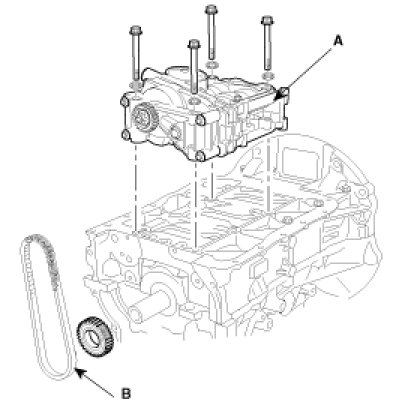 A

B