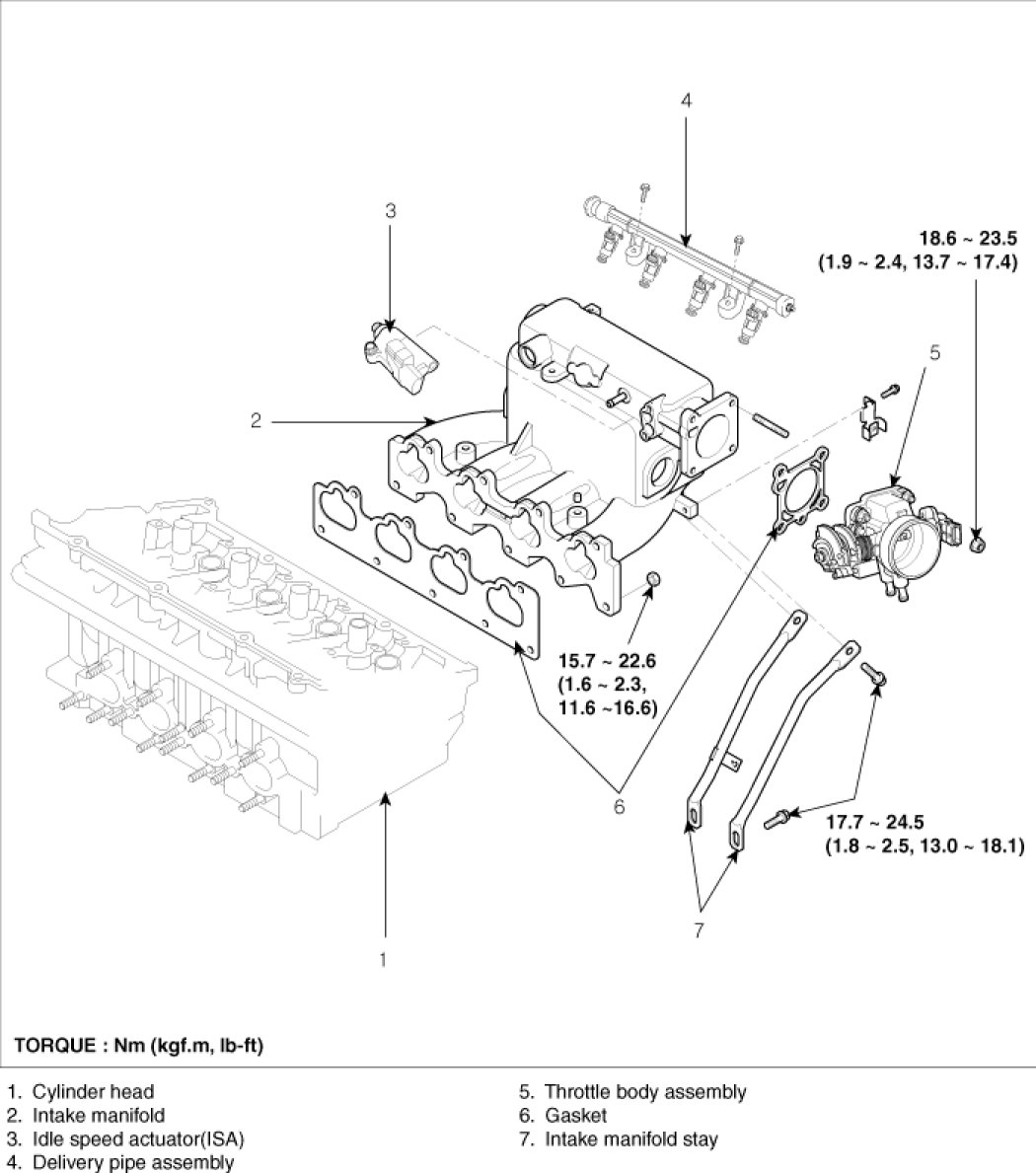 4

3

18.6 ~ 23.5
(1.9 ~ 2.4, 13.7 ~ 17.4)

5

2

15.7 ~ 22.6
(1.6 ~ 2.3,
11.6 ~16.6)

6

17.7 ~ 24.5
(1.8 ~ 2.5, 13.0 ~ 18.1)

7

1

TORQUE : Nm (kgf.m, lb-ft)

1. Cylinder head
2. Intake manifold
3. Idle speed actuator(ISA)
4. Delivery pipe assembly
5. Throttle body assembly
6. Gasket
7. Intake manifold stay