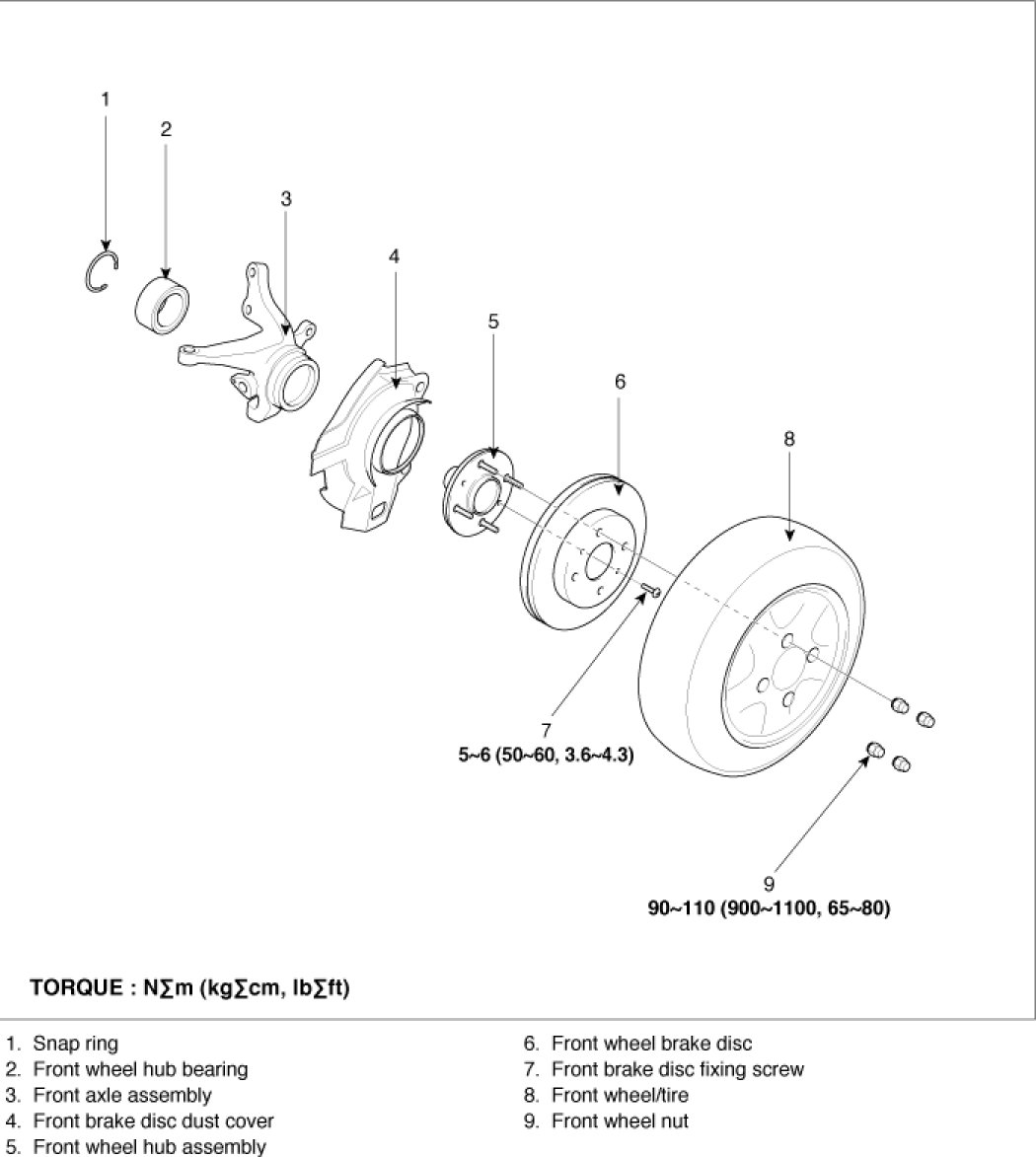 1

2

3

4

5

6

8

7
5~6 (50~60, 3.6~4.3)

9
90~110 (900~1100, 65~80)

TORQUE : N∑m (kg∑cm, lb∑ft)

1. Snap ring
2. Front wheel hub bearing
3. Front axle assembly
4. Front brake disc dust cover
5. Front wheel hub assembly

6. Front wheel brake disc
7. Front brake disc fixing screw
8. Front wheel/tire
9. Front wheel nut