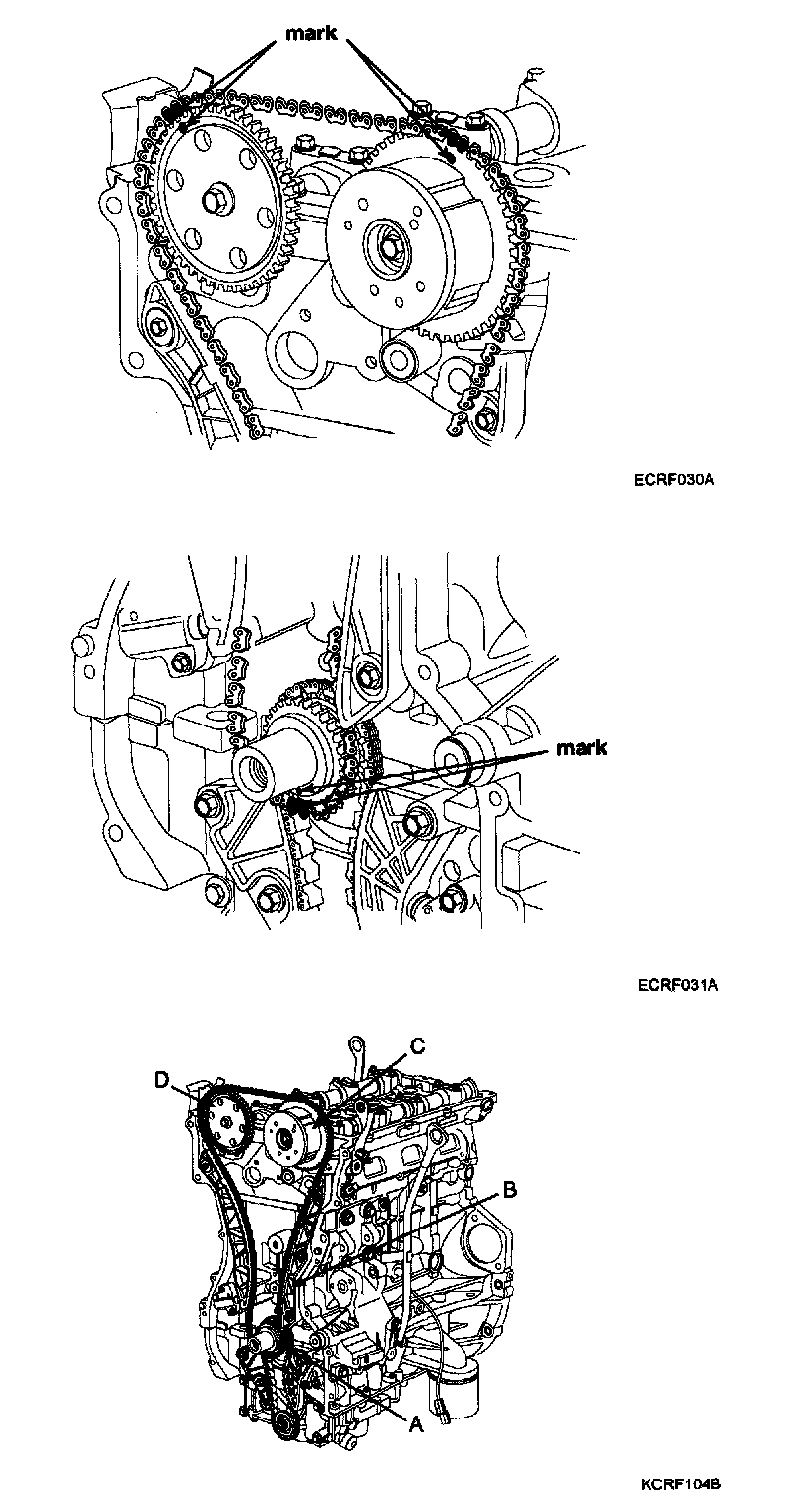 mark

ECRF030A

mark

ECRF031A

C
D
B
A

KCRF104B