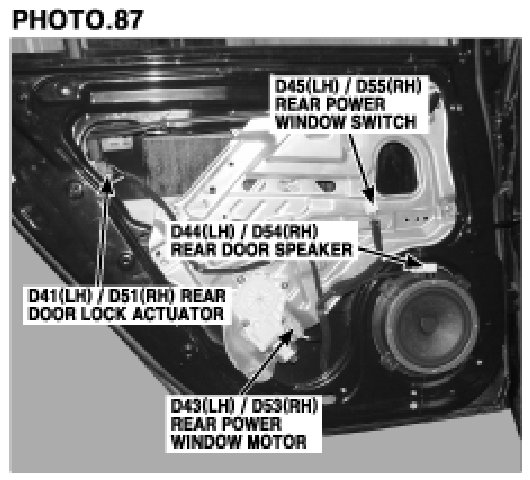 PHOTO.87

D45(LH) / D55(RH) REAR POWER WINDOW SWITCH

D44(LH) / D54(RH) REAR DOOR SPEAKER

D41(LH) / D51(RH) REAR DOOR LOCK ACTUATOR

D43(LH) / D53(RH) REAR POWER WINDOW MOTOR