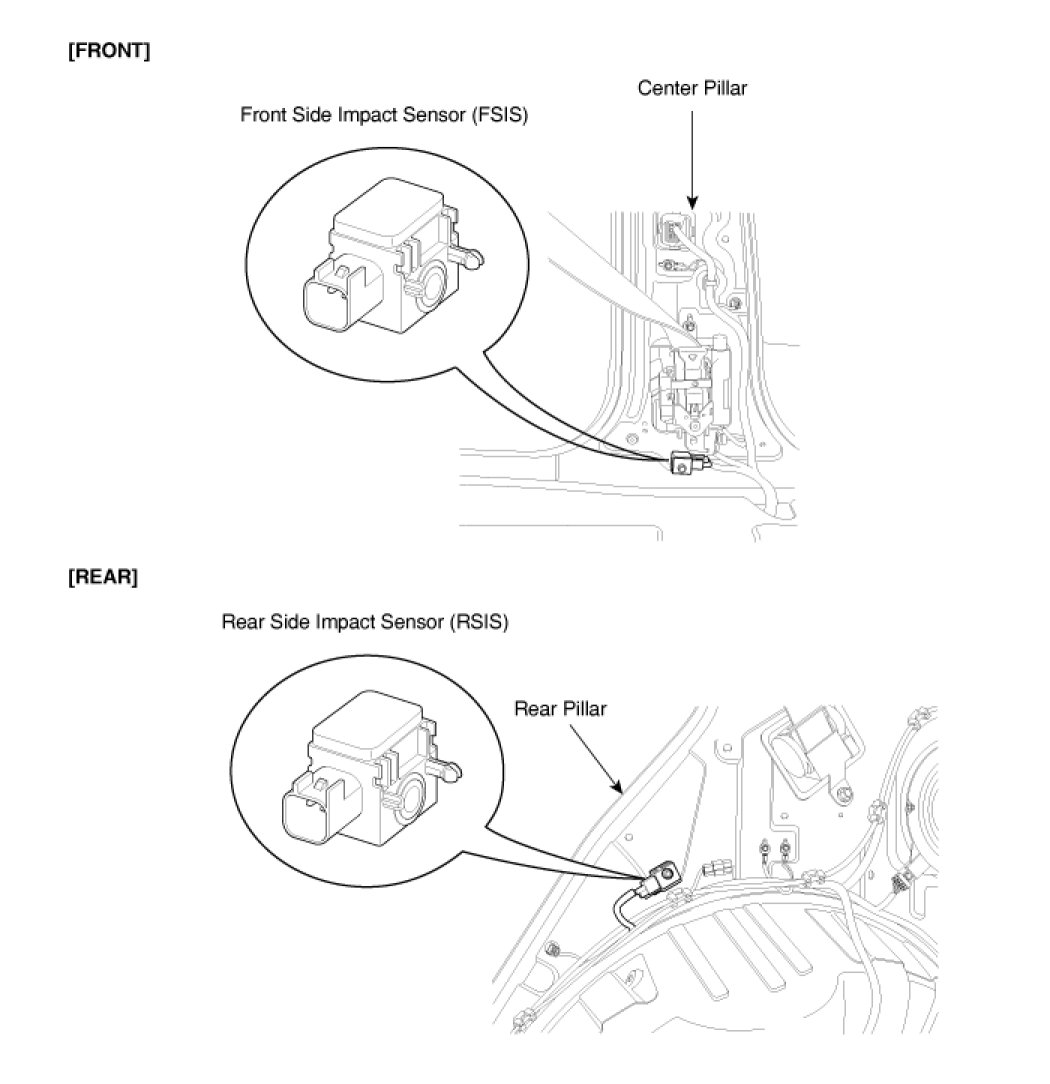 [FRONT]

Center Pillar

Front Side Impact Sensor (FSIS)

[REAR]

Rear Side Impact Sensor (RSIS)

Rear Pillar