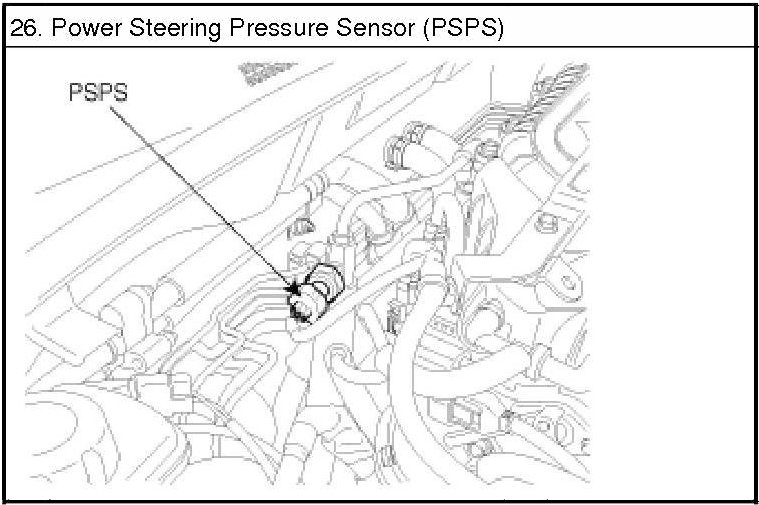 26. Power Steering Pressure Sensor (PSPS)

PSPS