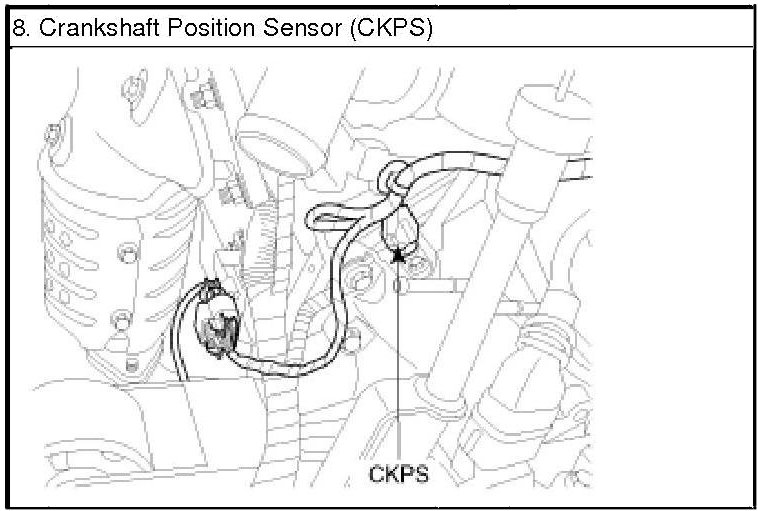 8. Crankshaft Position Sensor (CKPS)

CKPS