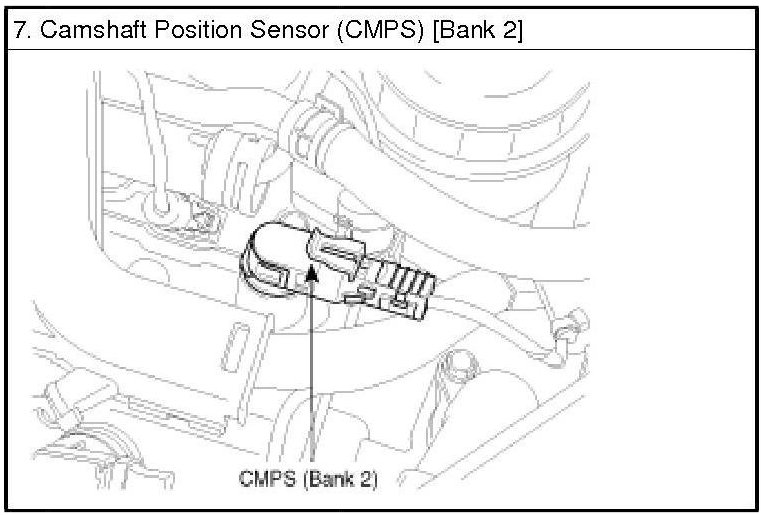 7. Camshaft Position Sensor (CMPS) [Bank 2]

CMPS (Bank 2)