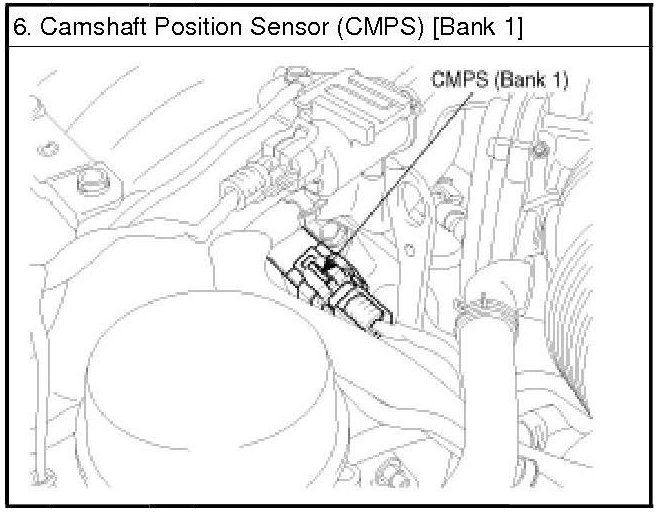 6. Camshaft Position Sensor (CMPS) [Bank 1]

CMPS (Bank 1)