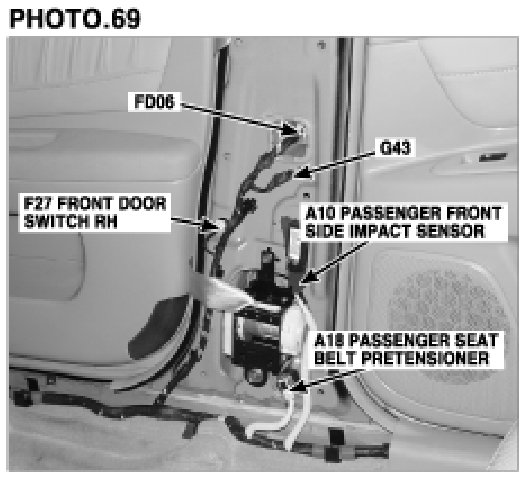 PHOTO.69

FD06

G43

F27 FRONT DOOR SWITCH RH

A10 PASSENGER FRONT SIDE IMPACT SENSOR

A18 PASSENGER SEAT BELT PRETENSIONER