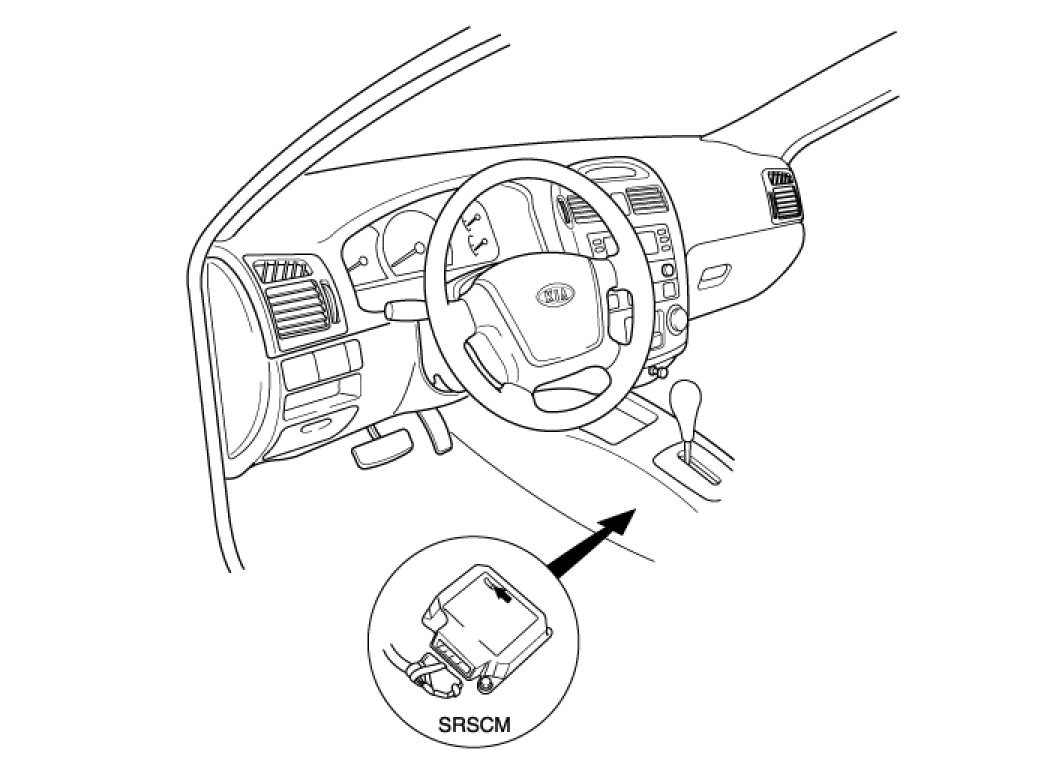 KIA

SRSCM