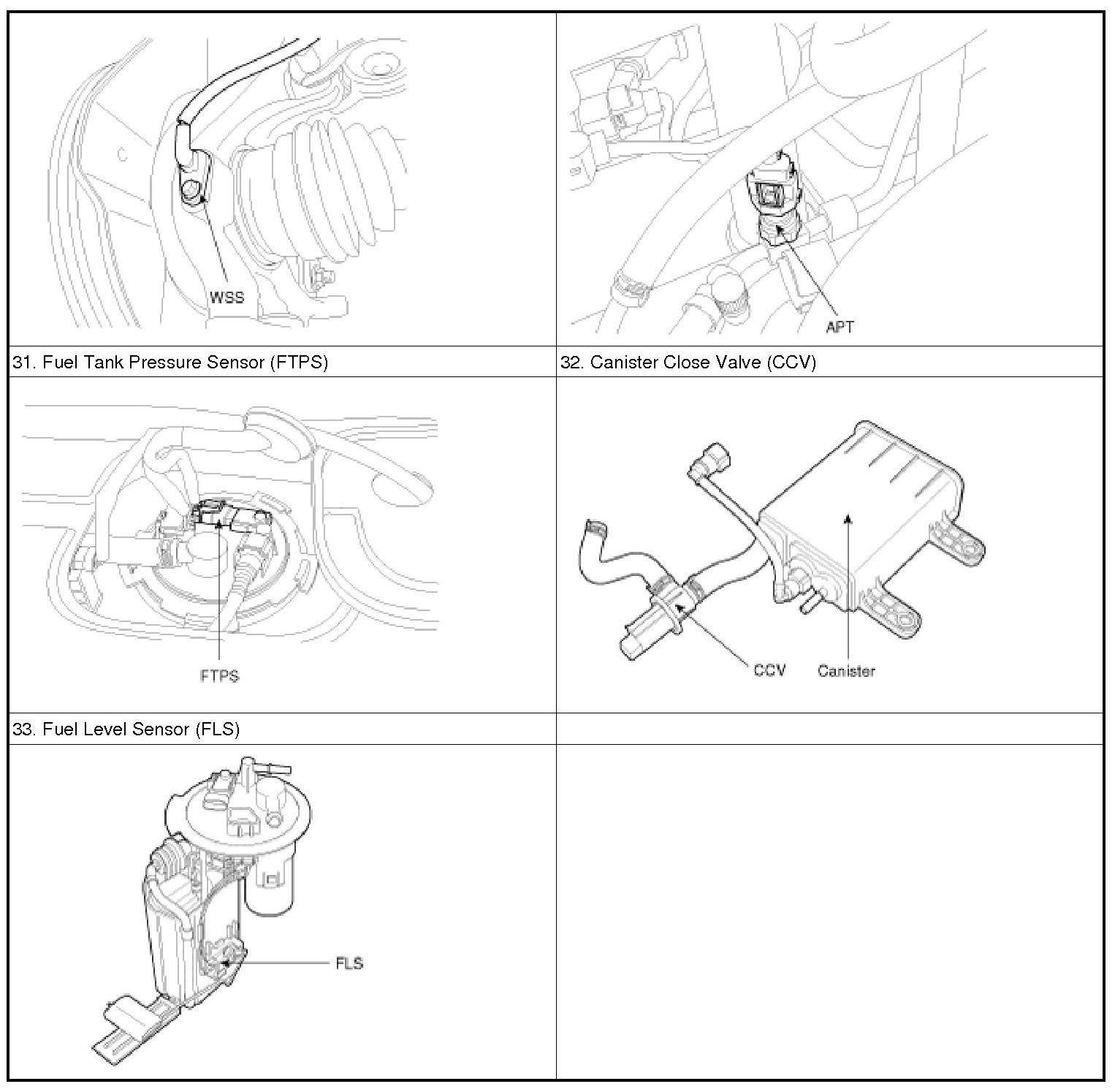 | WSS | APT |
|---|---|
| 31. Fuel Tank Pressure Sensor (FTPS) | 32. Canister Close Valve (CCV) |
| FTPS | CCV Canister |
| 33. Fuel Level Sensor (FLS) | |
| FLS | |