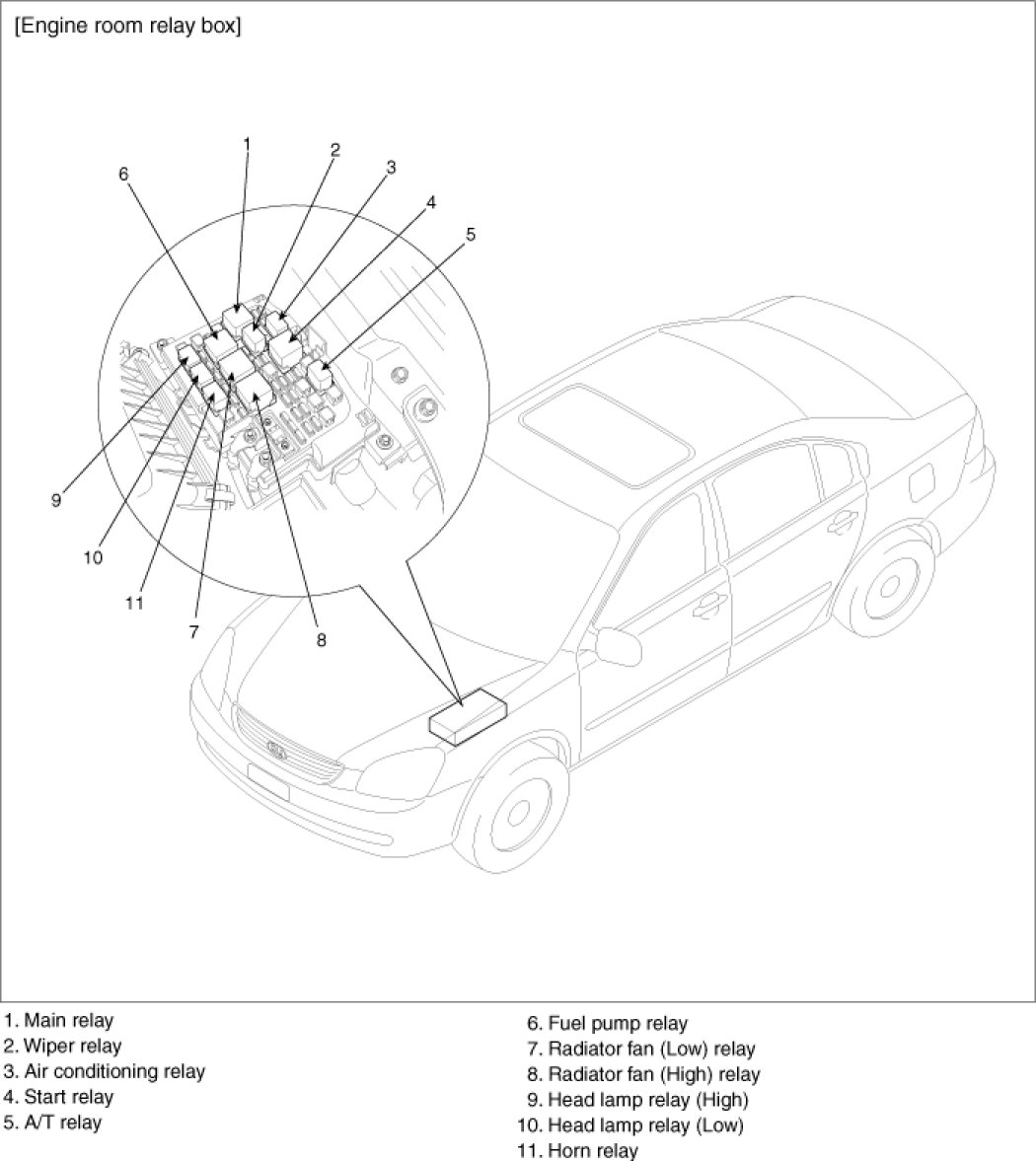 [Engine room relay box]

1
2
3
4
5
6
9
10
11
7
8

1. Main relay
2. Wiper relay
3. Air conditioning relay
4. Start relay
5. A/T relay

6. Fuel pump relay
7. Radiator fan (Low) relay
8. Radiator fan (High) relay
9. Head lamp relay (High)
10. Head lamp relay (Low)
11. Horn relay