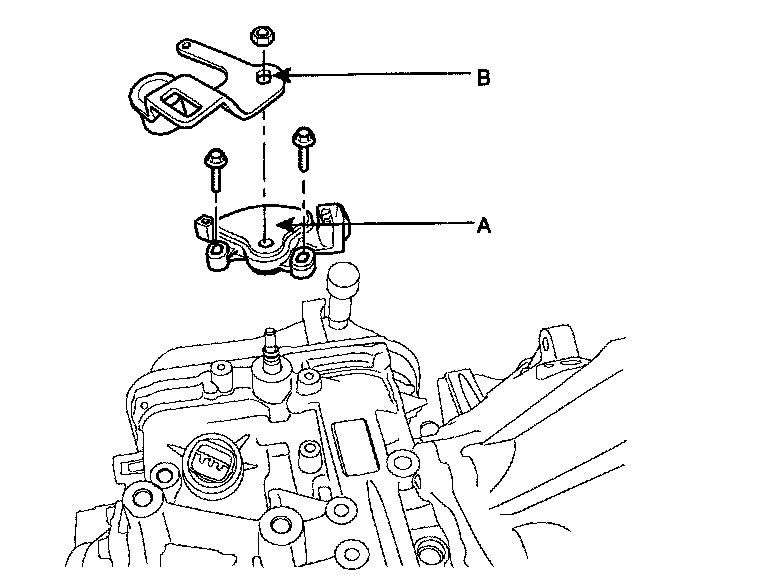 B

A