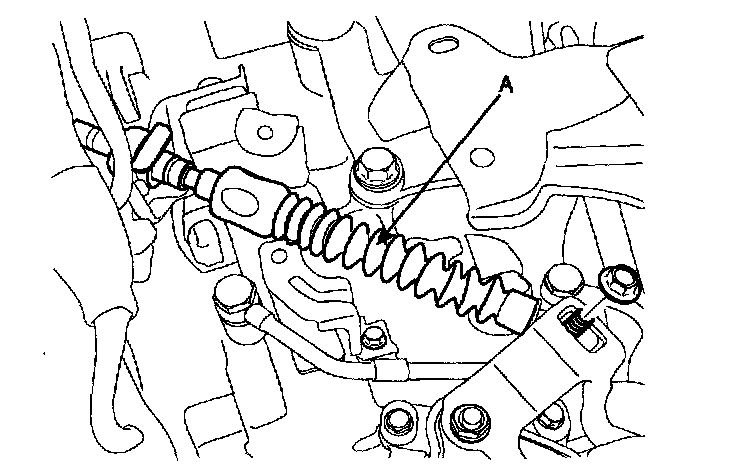 A