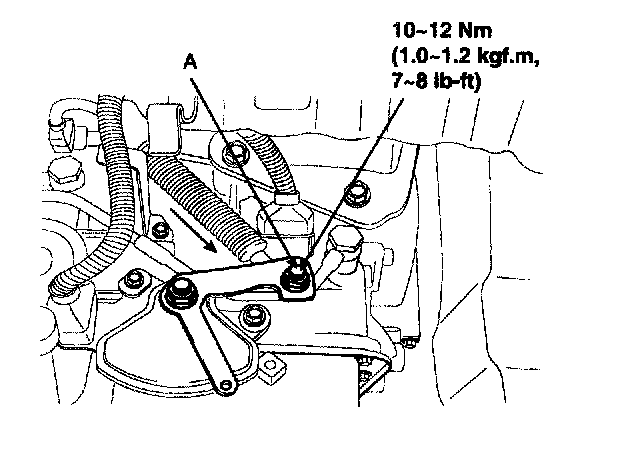 A

10~12 Nm
(1.0~1.2 kgf.m,
7~8 lb-ft)