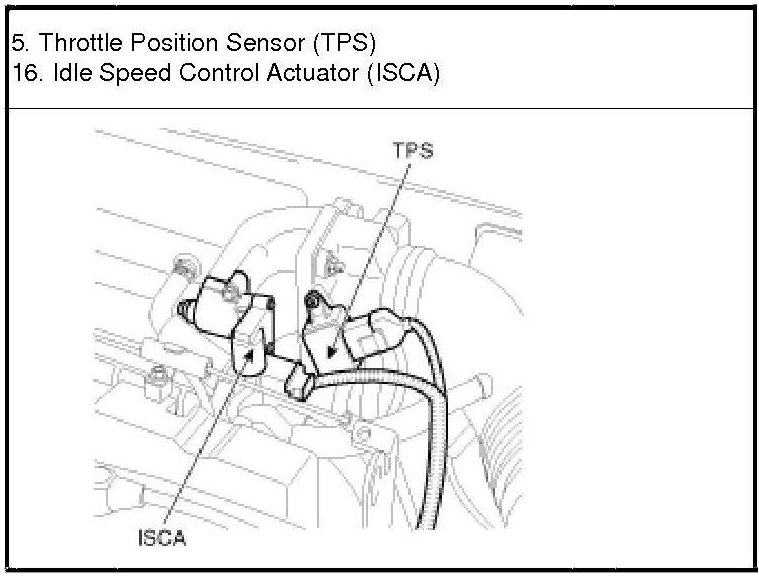 5. Throttle Position Sensor (TPS)
16. Idle Speed Control Actuator (ISCA)

TPS

ISCA