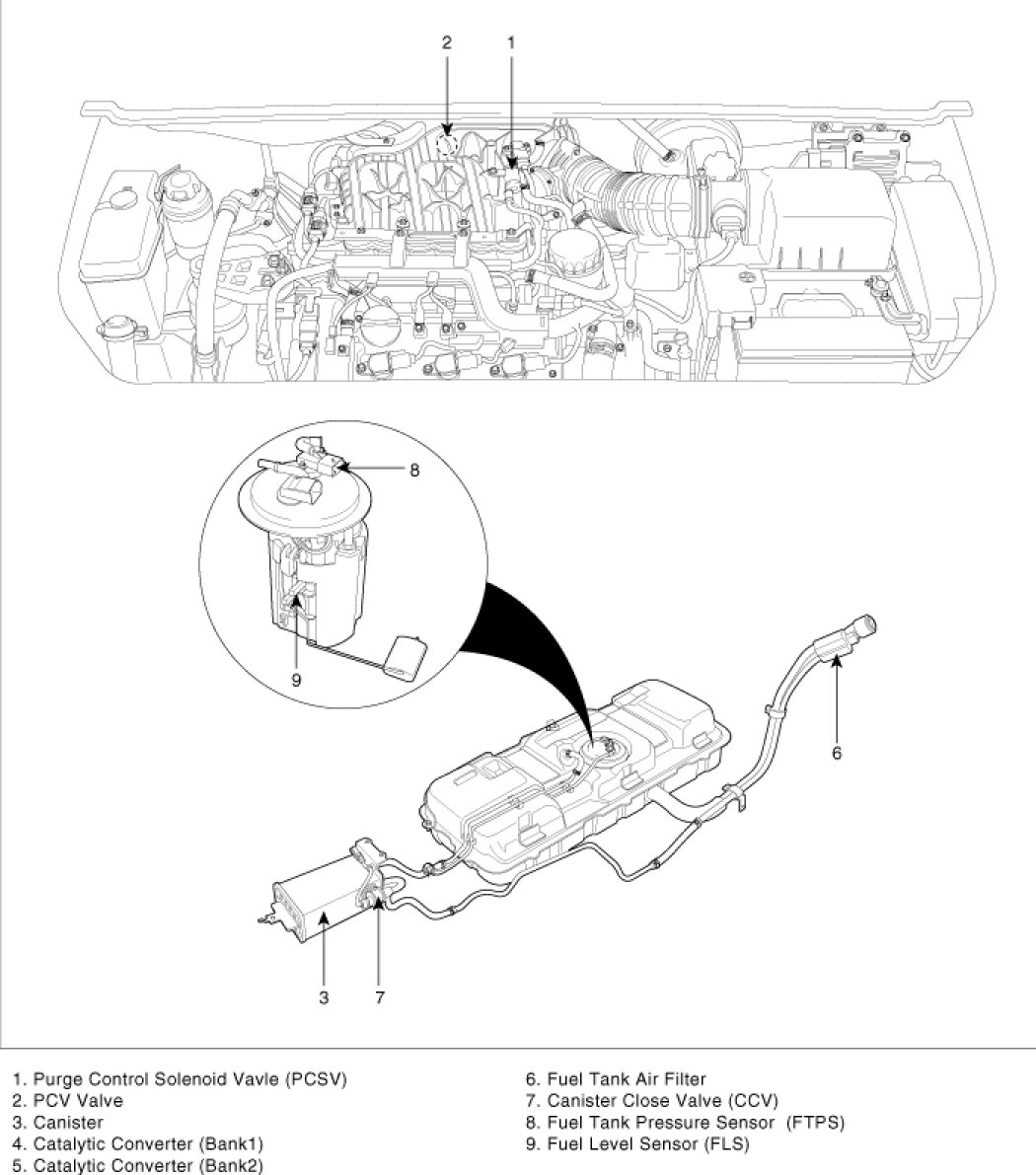 2
1
8
9
6
3
7

1. Purge Control Solenoid Vavle (PCSV)
2. PCV Valve
3. Canister
4. Catalytic Converter (Bank1)
5. Catalytic Converter (Bank2)

6. Fuel Tank Air Filter
7. Canister Close Valve (CCV)
8. Fuel Tank Pressure Sensor (FTPS)
9. Fuel Level Sensor (FLS)