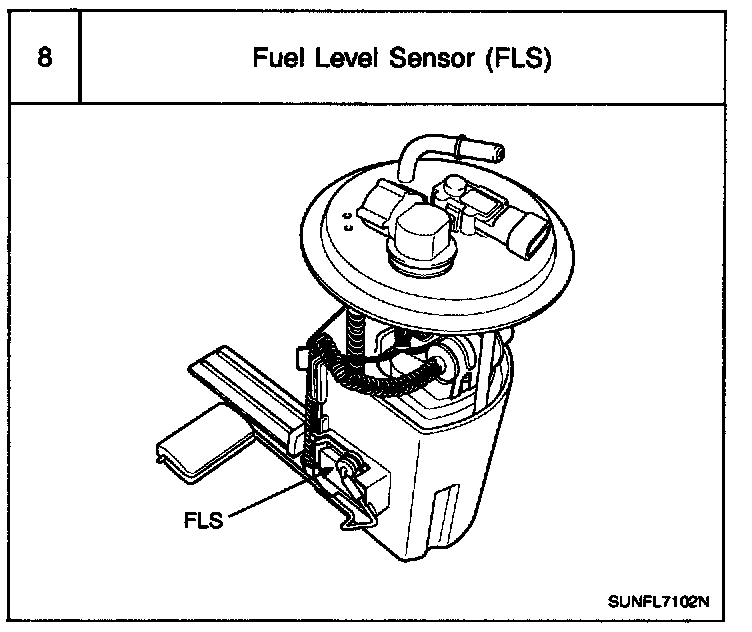 | 8 | Fuel Level Sensor (FLS) |
|---|---|

FLS

SUNFL7102N