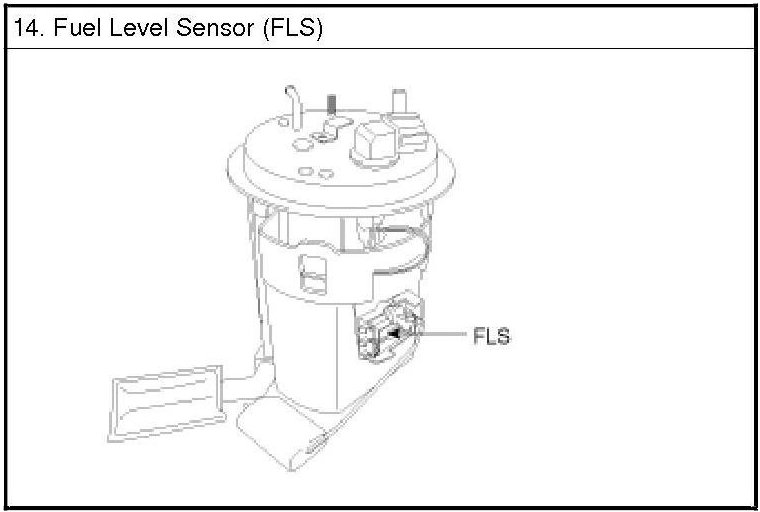 14. Fuel Level Sensor (FLS)

FLS