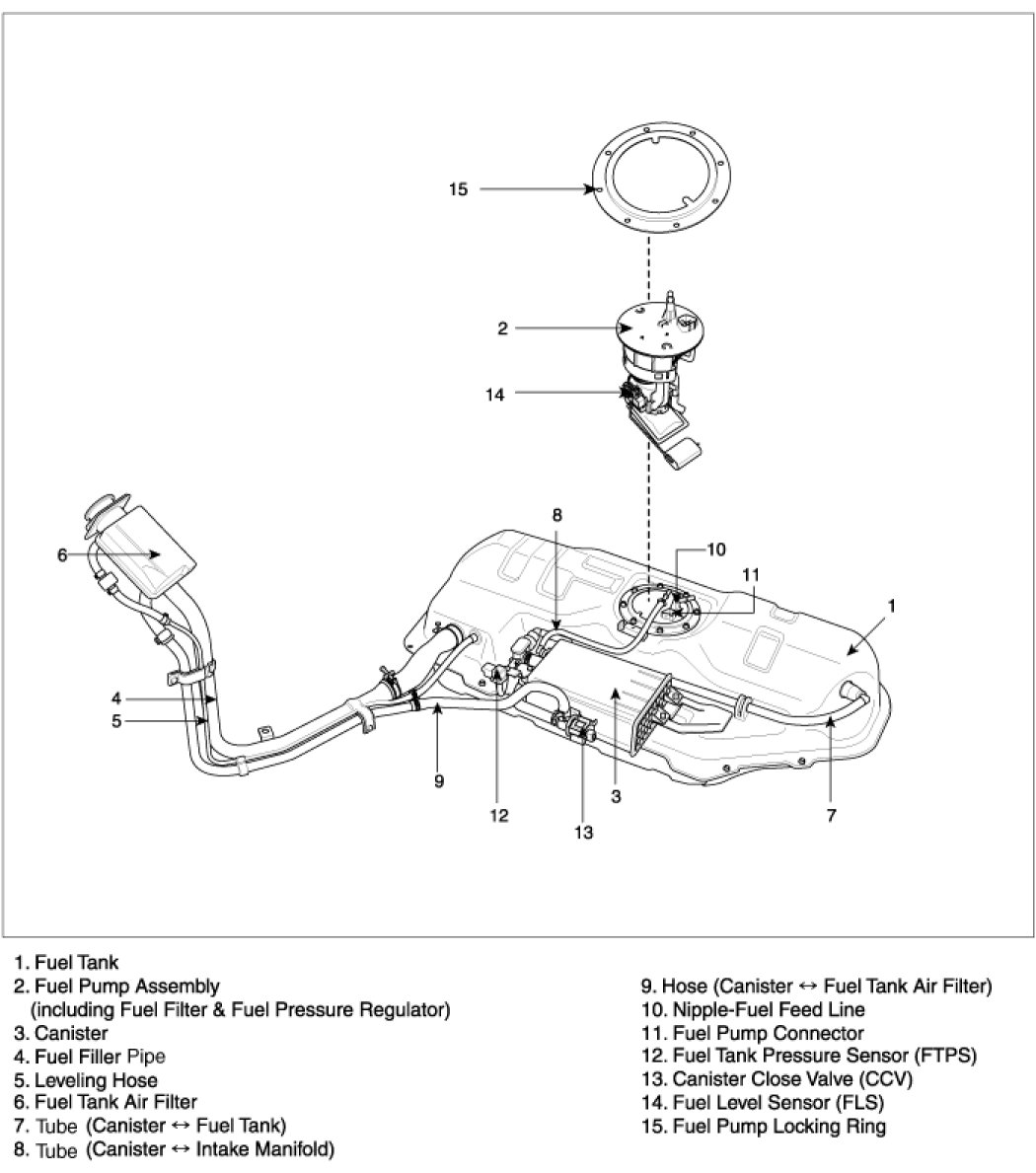 15
2
14
8
10
11
6
1
4
5
9
12
13
3
7

1. Fuel Tank
2. Fuel Pump Assembly
(including Fuel Filter & Fuel Pressure Regulator)
3. Canister
4. Fuel Filler Pipe
5. Leveling Hose
6. Fuel Tank Air Filter
7. Tube (Canister ↔ Fuel Tank)
8. Tube (Canister ↔ Intake Manifold)

9. Hose (Canister ↔ Fuel Tank Air Filter)
10. Nipple-Fuel Feed Line
11. Fuel Pump Connector
12. Fuel Tank Pressure Sensor (FTPS)
13. Canister Close Valve (CCV)
14. Fuel Level Sensor (FLS)
15. Fuel Pump Locking Ring