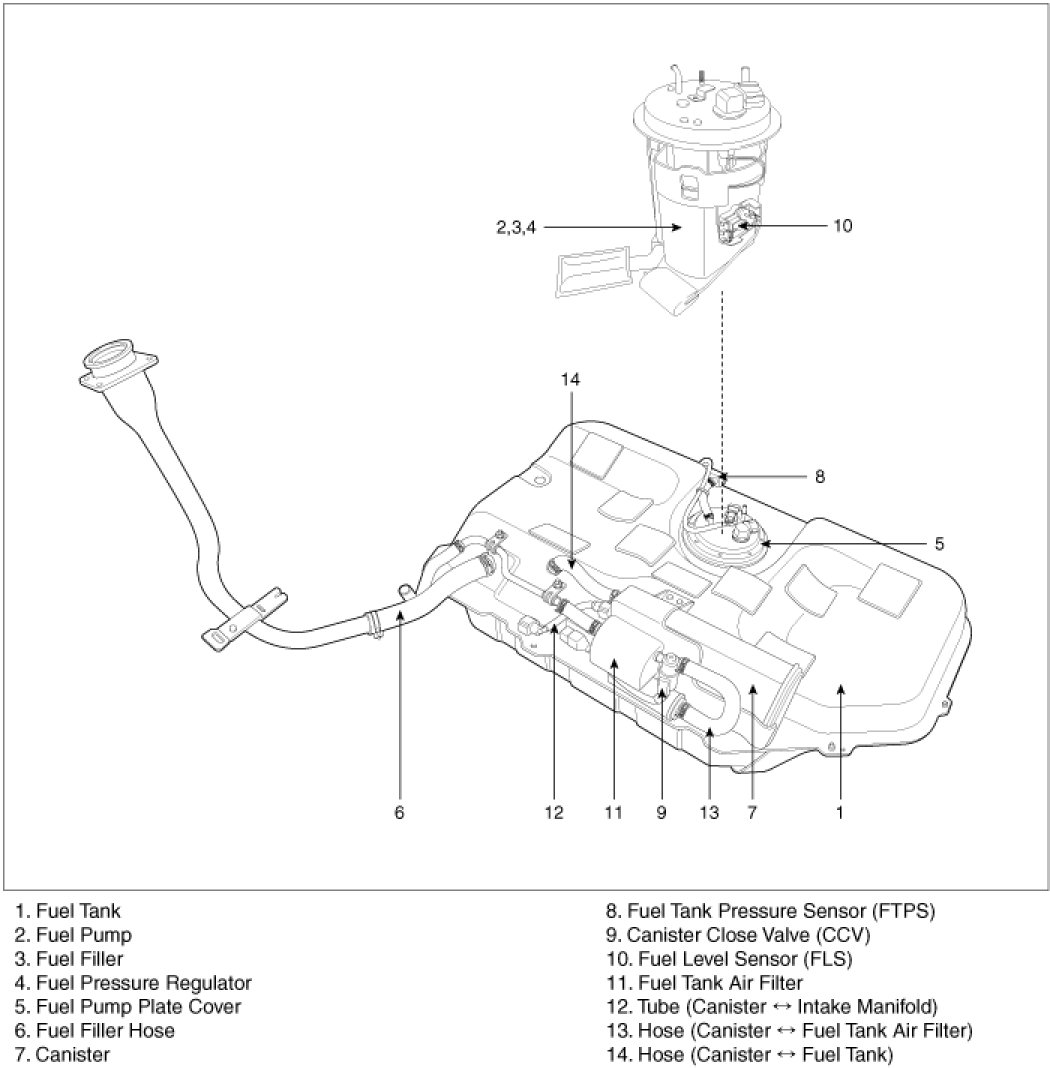 2,3,4
10
14
8
5
6
12
11
9
13
7
1

1. Fuel Tank
2. Fuel Pump
3. Fuel Filler
4. Fuel Pressure Regulator
5. Fuel Pump Plate Cover
6. Fuel Filler Hose
7. Canister

8. Fuel Tank Pressure Sensor (FTPS)
9. Canister Close Valve (CCV)
10. Fuel Level Sensor (FLS)
11. Fuel Tank Air Filter
12. Tube (Canister ↔ Intake Manifold)
13. Hose (Canister ↔ Fuel Tank Air Filter)
14. Hose (Canister ↔ Fuel Tank)