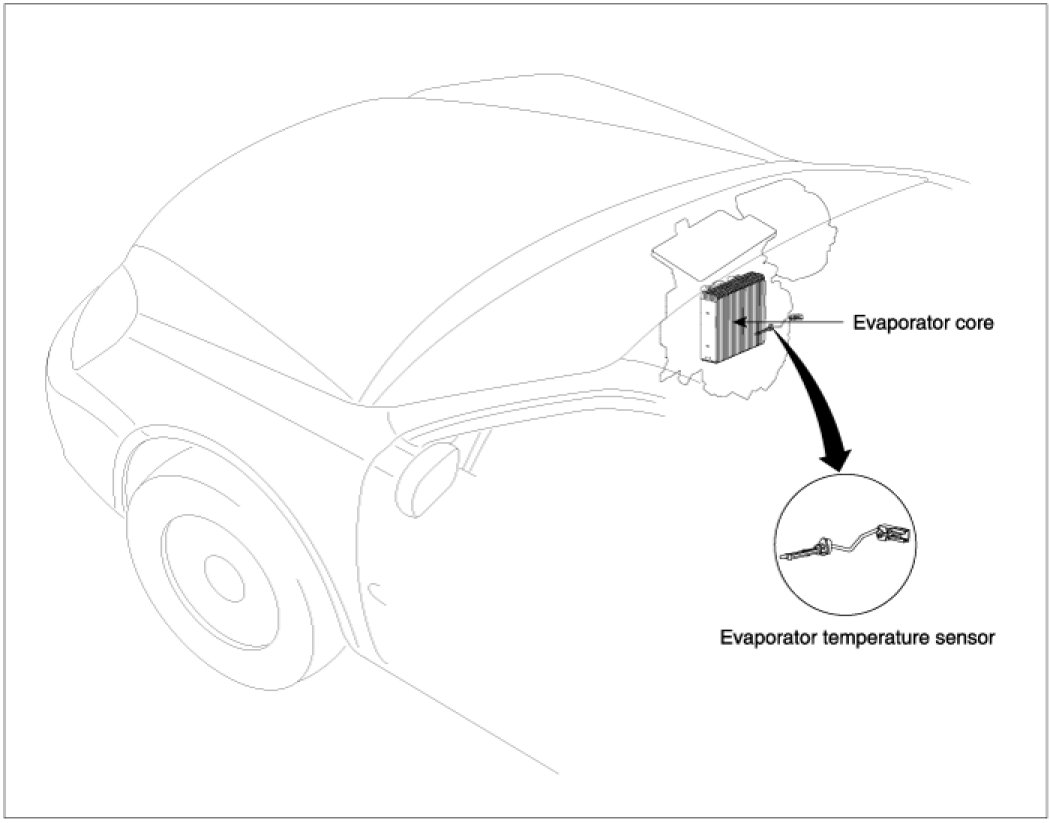 Evaporator core

Evaporator temperature sensor