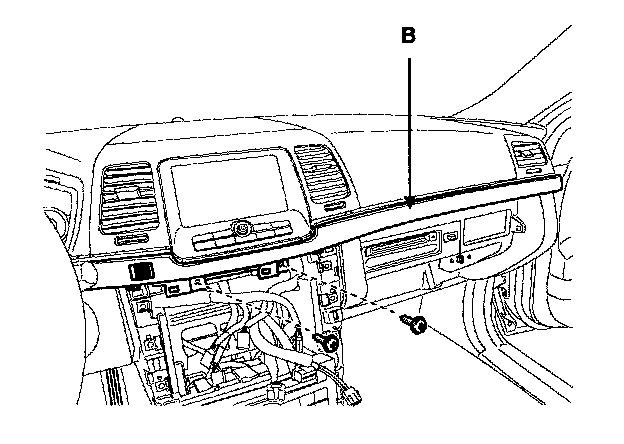 B