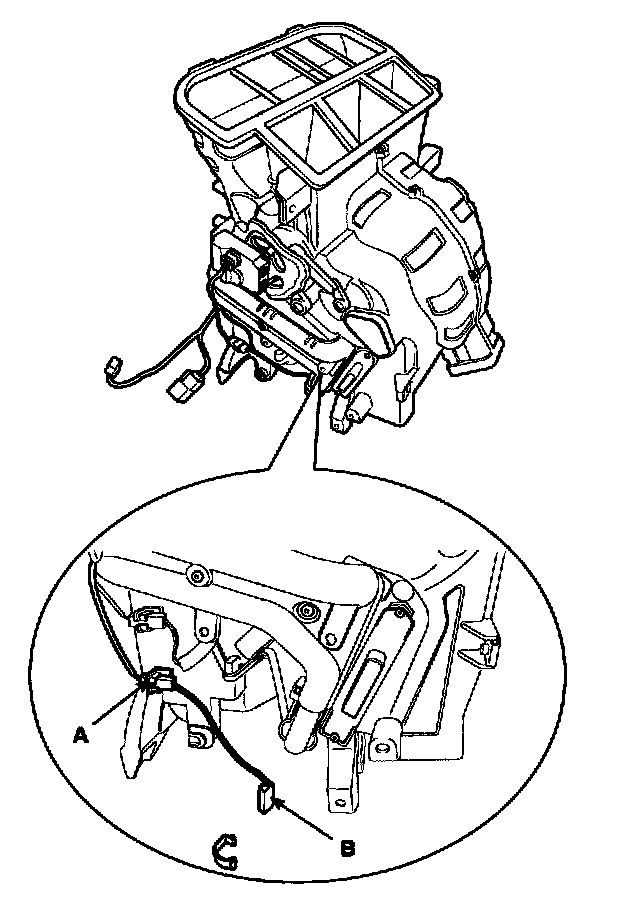 A

B