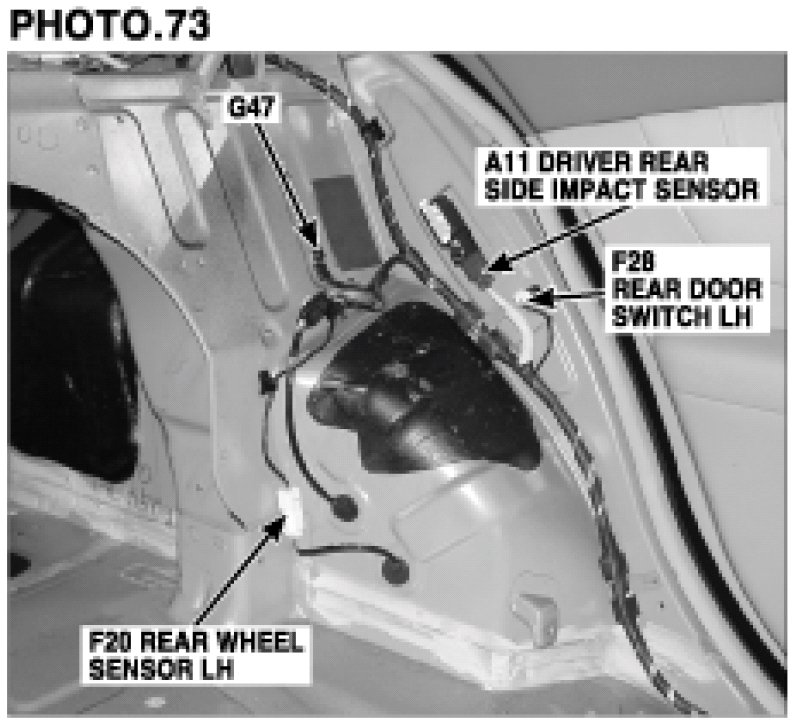 PHOTO.73

G47

A11 DRIVER REAR SIDE IMPACT SENSOR

F28 REAR DOOR SWITCH LH

F20 REAR WHEEL SENSOR LH