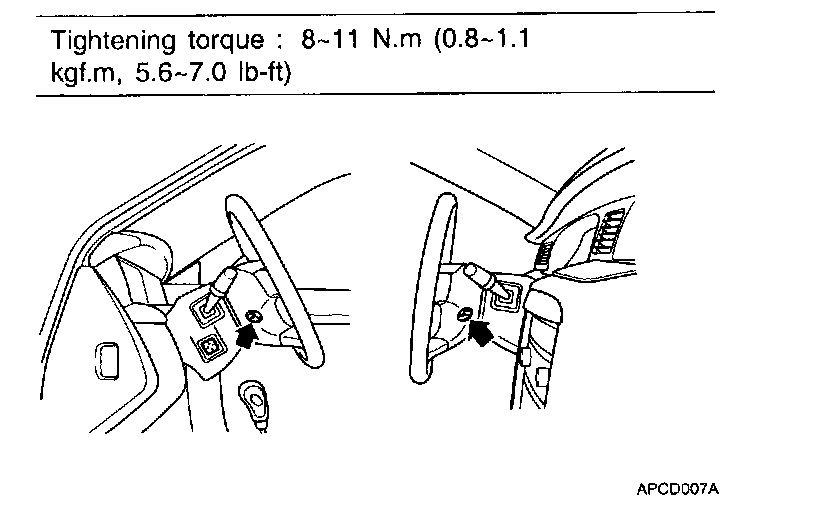 Tightening torque : 8~11 N.m (0.8~1.1 kgf.m, 5.6~7.0 lb-ft)

APCD007A