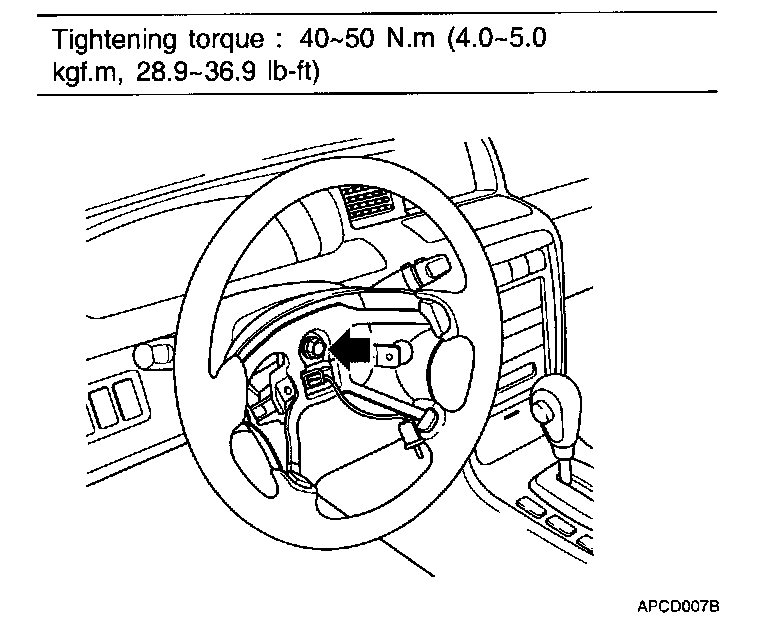 Tightening torque : 40~50 N.m (4.0~5.0 kgf.m, 28.9~36.9 lb-ft)

APCD007B