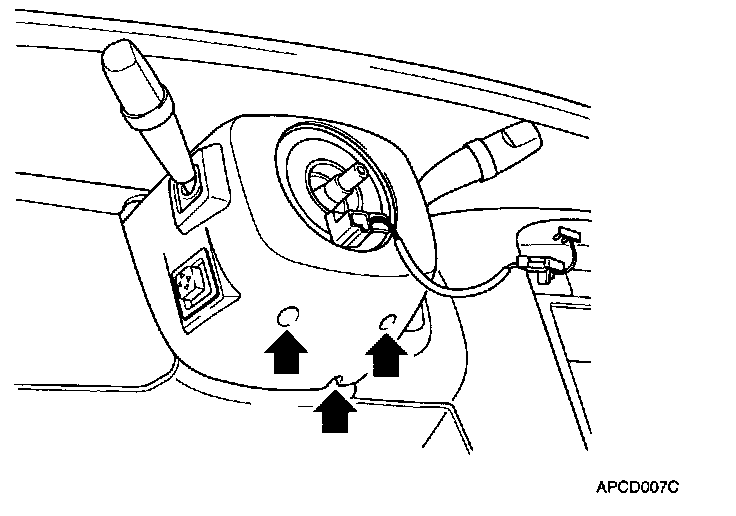 APCD007C