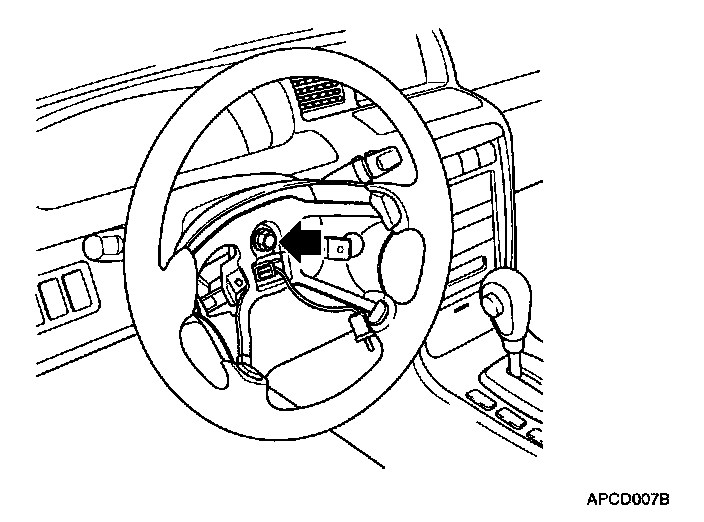 APCD007B