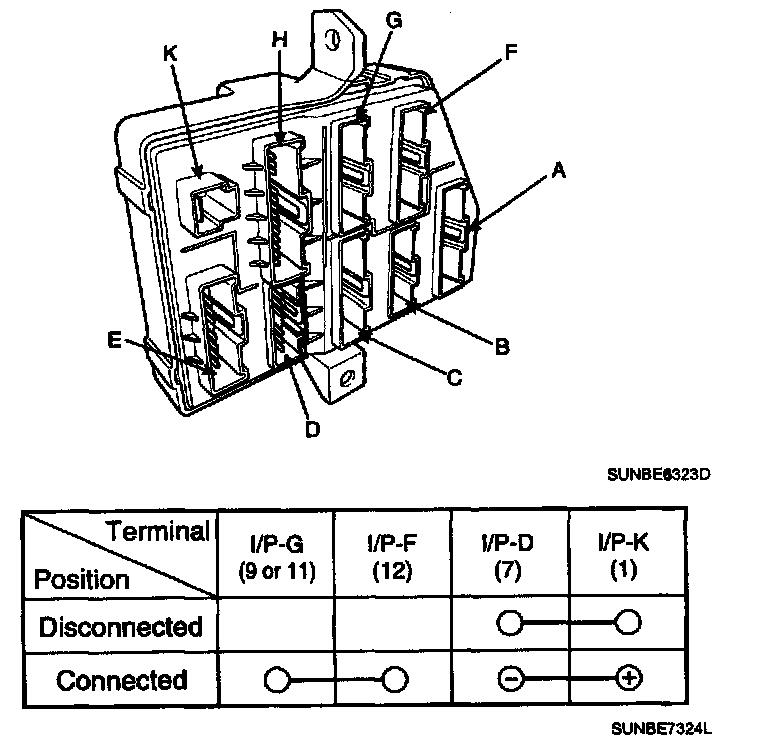 K
H
G
F
A
B
C
D
E

SUNBE6323D

| Terminal / Position | I/P-G (9 or 11) | I/P-F (12) | I/P-D (7) | I/P-K (1) |
|---|---|---|---|---|
| Disconnected | | | ○ | ○ |
| Connected | ○ | ○ | ⊖ | ⊕ |

SUNBE7324L