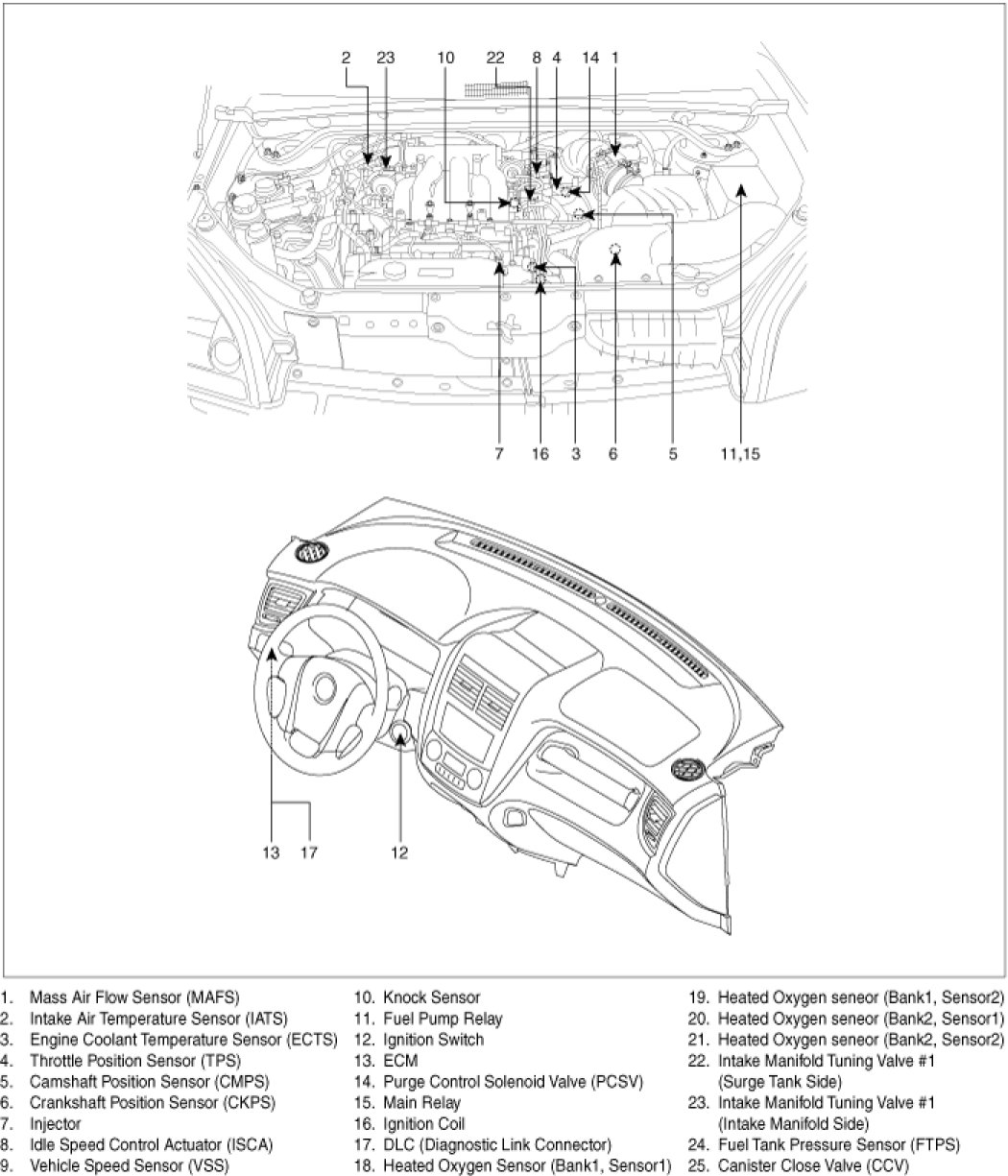 2 23 10 22 8 4 14 1

7 16 3 6 5 11,15

13 17 12

1. Mass Air Flow Sensor (MAFS)
2. Intake Air Temperature Sensor (IATS)
3. Engine Coolant Temperature Sensor (ECTS)
4. Throttle Position Sensor (TPS)
5. Camshaft Position Sensor (CMPS)
6. Crankshaft Position Sensor (CKPS)
7. Injector
8. Idle Speed Control Actuator (ISCA)
9. Vehicle Speed Sensor (VSS)

10. Knock Sensor
11. Fuel Pump Relay
12. Ignition Switch
13. ECM
14. Purge Control Solenoid Valve (PCSV)
15. Main Relay
16. Ignition Coil
17. DLC (Diagnostic Link Connector)
18. Heated Oxygen Sensor (Bank1, Sensor1)

19. Heated Oxygen seneor (Bank1, Sensor2)
20. Heated Oxygen seneor (Bank2, Sensor1)
21. Heated Oxygen seneor (Bank2, Sensor2)
22. Intake Manifold Tuning Valve #1 (Surge Tank Side)
23. Intake Manifold Tuning Valve #1 (Intake Manifold Side)
24. Fuel Tank Pressure Sensor (FTPS)
25. Canister Close Valve (CCV)