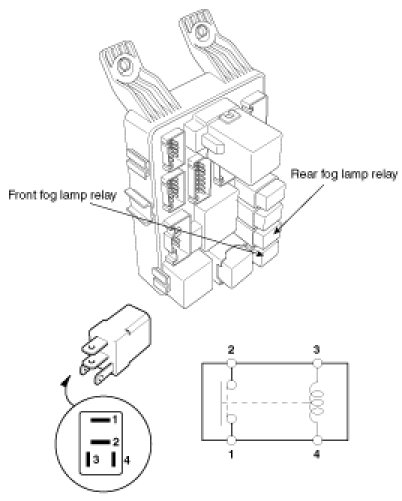 Rear fog lamp relay

Front fog lamp relay

1
2
3
4

2
3
1
4