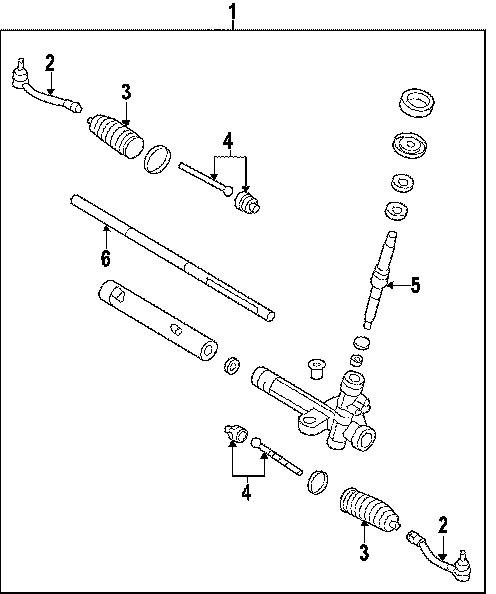 1
2
3
4
6
5
4
3
2